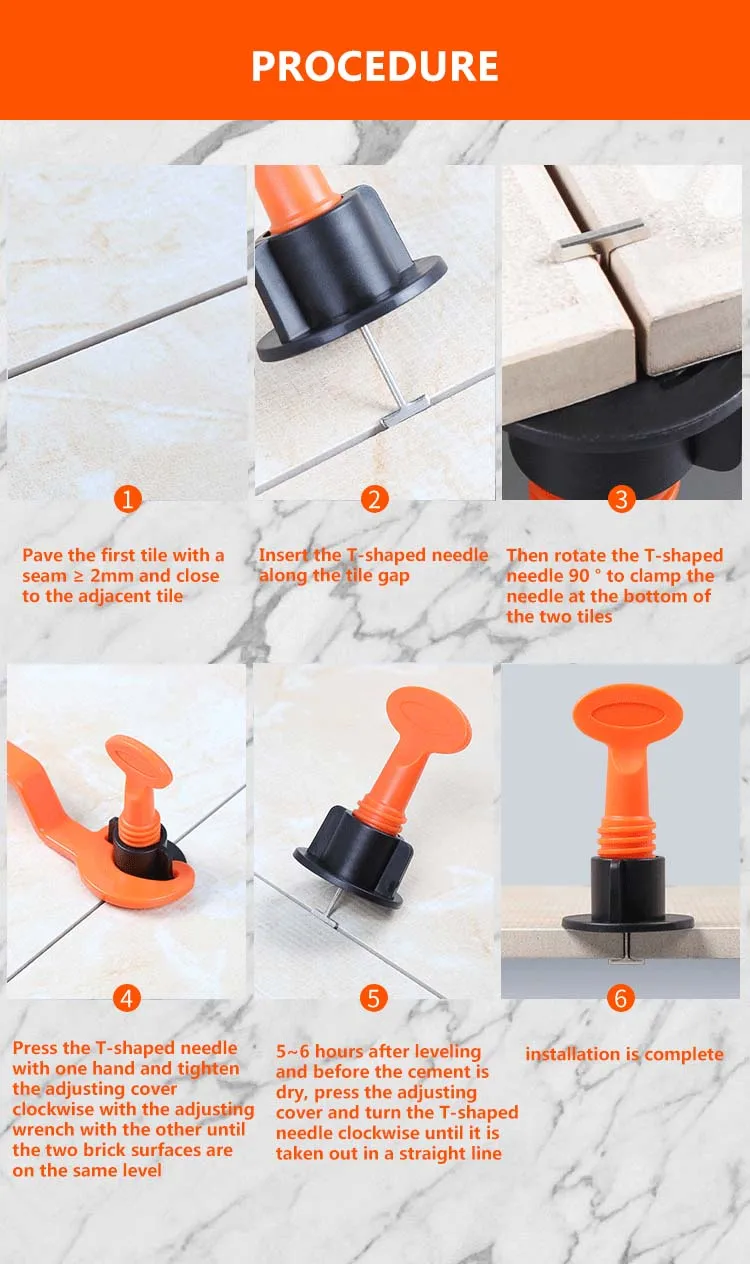 PROCEDURE

1

Pave the first tile with a seam ≥ 2mm and close to the adjacent tile

2

Insert the T-shaped needle along the tile gap

3

Then rotate the T-shaped needle 90 ° to clamp the needle at the bottom of the two tiles

4

Press the T-shaped needle with one hand and tighten the adjusting cover clockwise with the adjusting wrench with the other until the two brick surfaces are on the same level

5

5~6 hours after leveling and before the cement is dry, press the adjusting cover and turn the T-shaped needle clockwise until it is taken out in a straight line

6

installation is complete