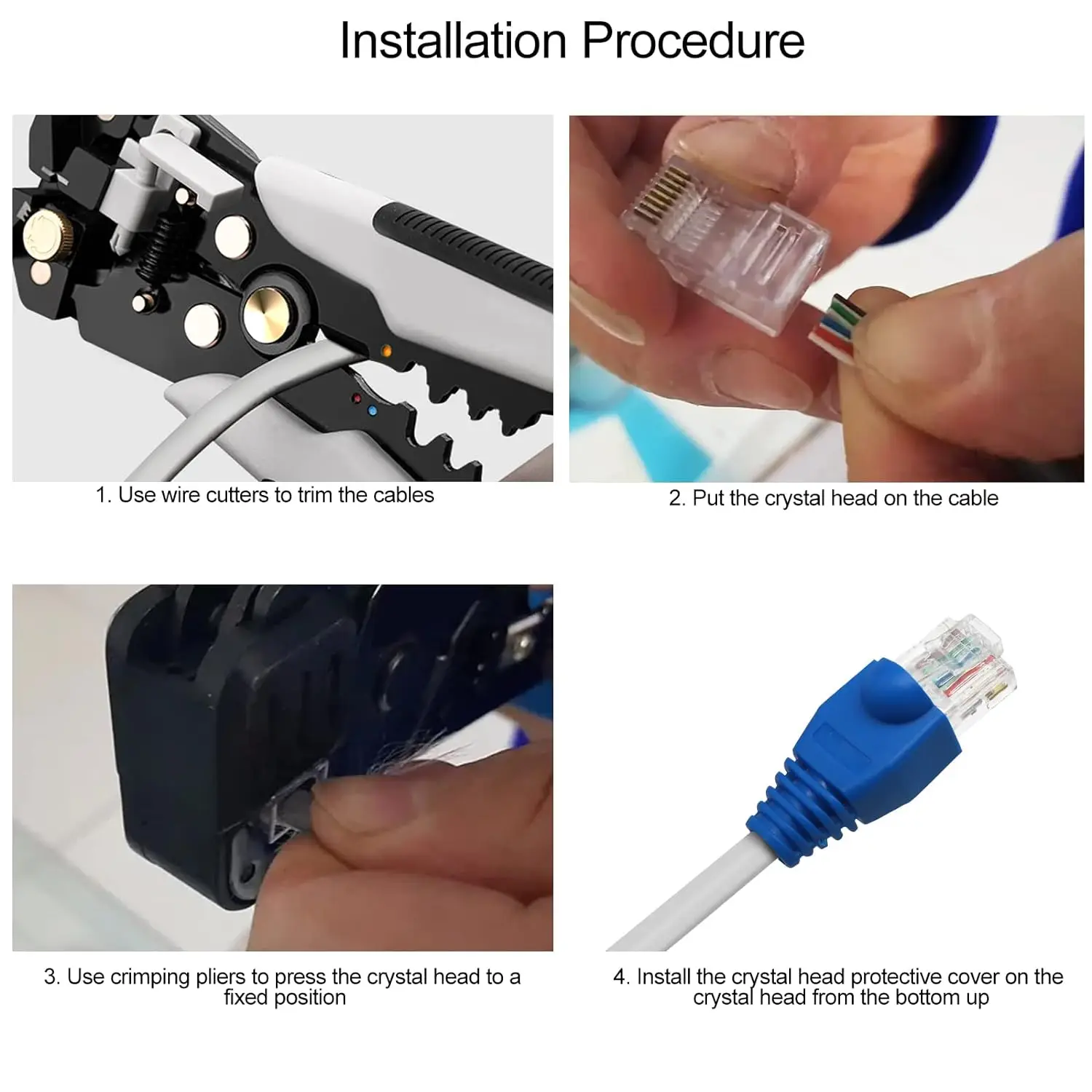 Installation Procedure

1. Use wire cutters to trim the cables

2. Put the crystal head on the cable

3. Use crimping pliers to press the crystal head to a fixed position

4. Install the crystal head protective cover on the crystal head from the bottom up