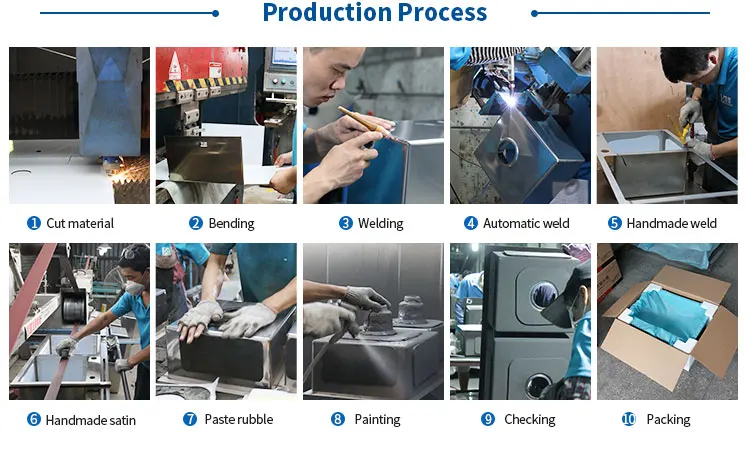 Production Process

1 Cut material

2 Bending

3 Welding

4 Automatic weld

5 Handmade weld

6 Handmade satin

7 Paste rubble

8 Painting

9 Checking

10 Packing