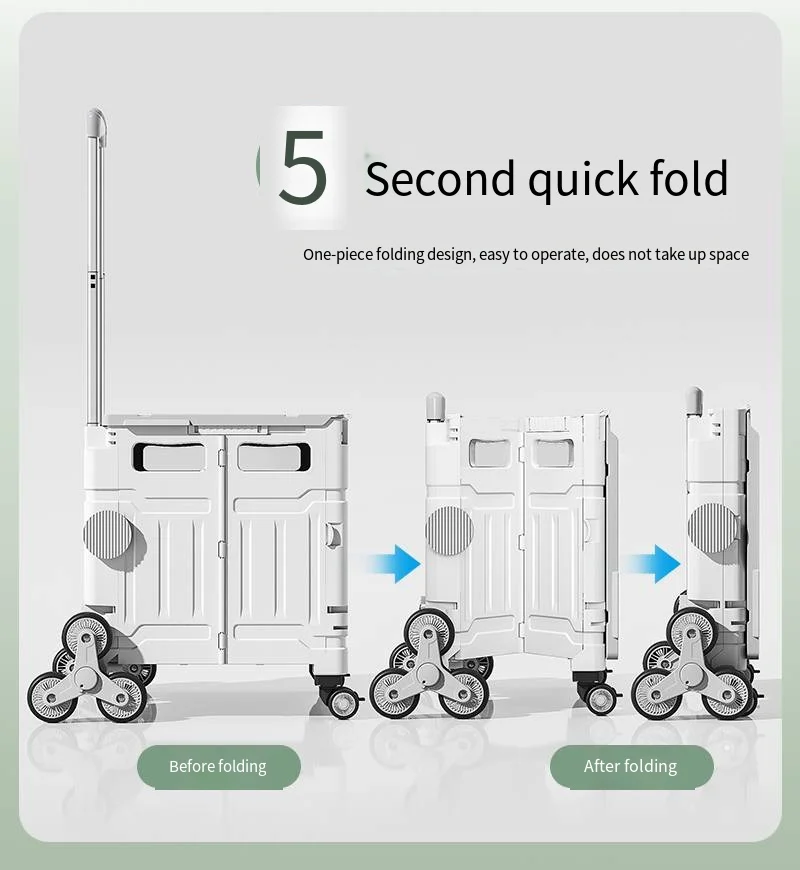 5 Second quick fold

One-piece folding design, easy to operate, does not take up space

Before folding

After folding