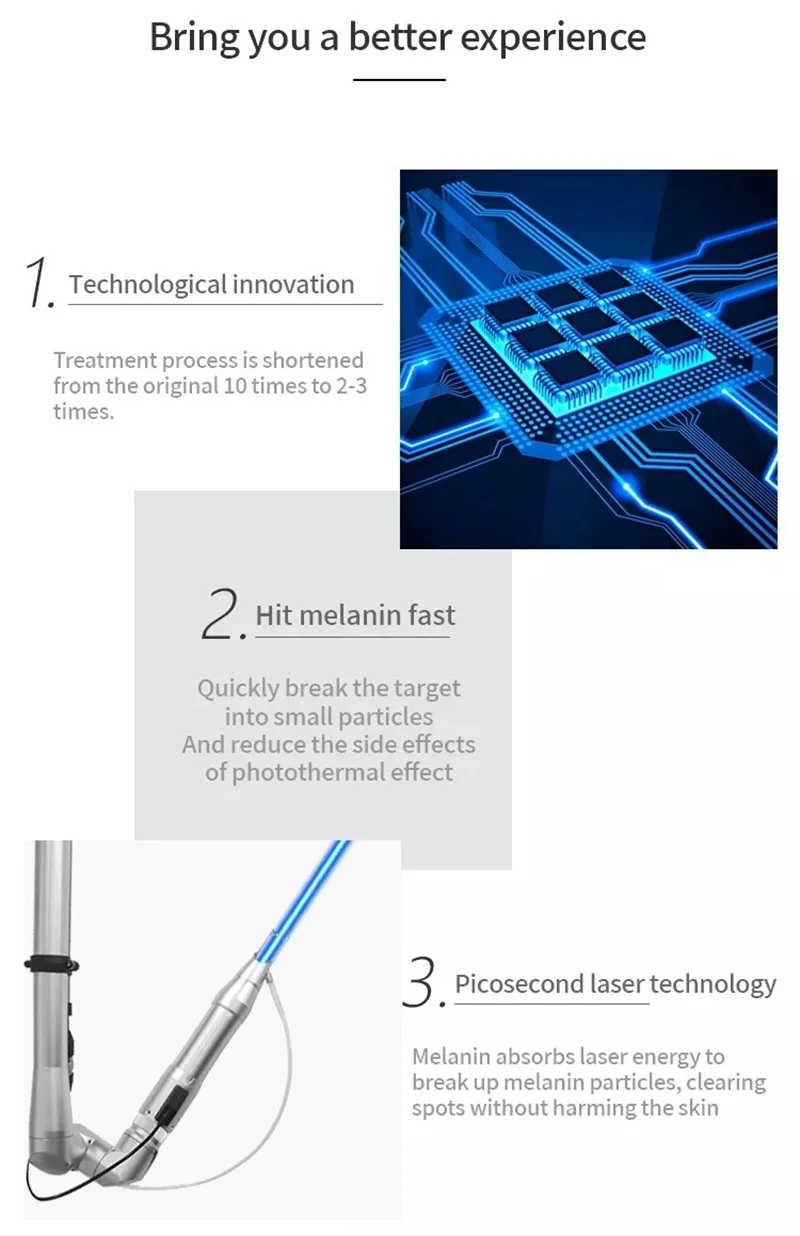 Bring you a better experience

1. Technological innovation

Treatment process is shortened from the original 10 times to 2-3 times.

2. Hit melanin fast

Quickly break the target into small particles
And reduce the side effects of photothermal effect

3. Picosecond laser technology

Melanin absorbs laser energy to break up melanin particles, clearing spots without harming the skin