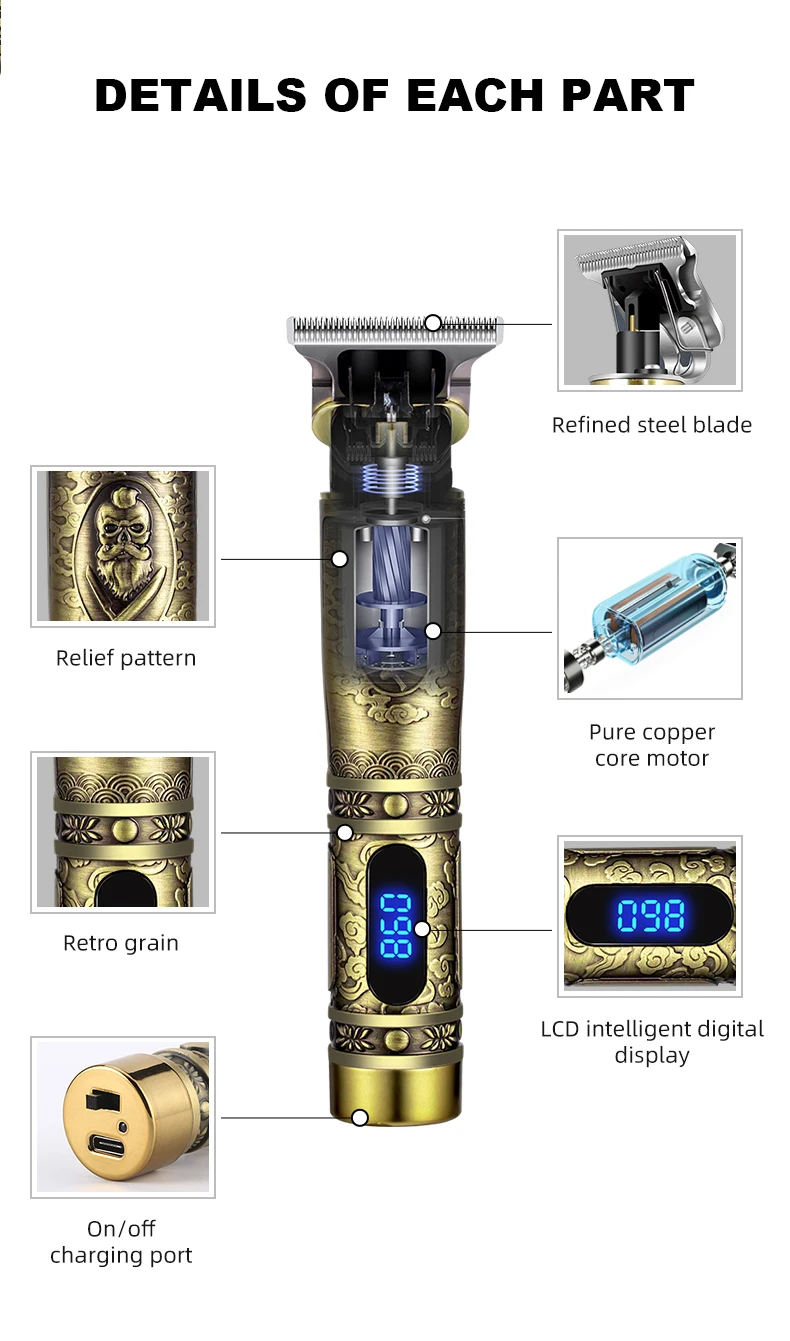 DETAILS OF EACH PART

Refined steel blade

Relief pattern

Pure copper core motor

Retro grain

098

098

LCD intelligent digital display

On/off charging port