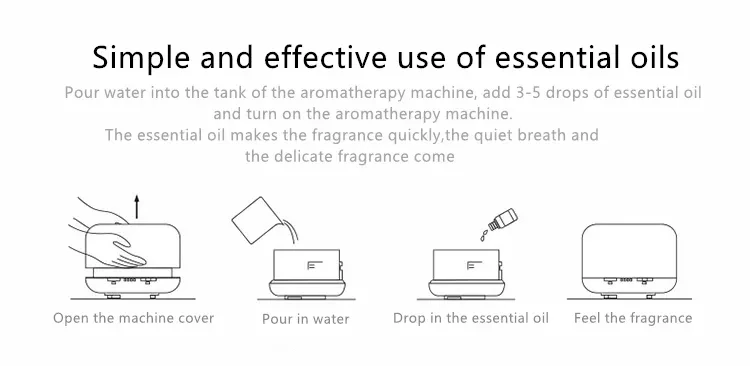 Simple and effective use of essential oils

Pour water into the tank of the aromatherapy machine, add 3-5 drops of essential oil and turn on the aromatherapy machine.

The essential oil makes the fragrance quickly,the quiet breath and the delicate fragrance come

Open the machine cover

Pour in water

Drop in the essential oil

Feel the fragrance