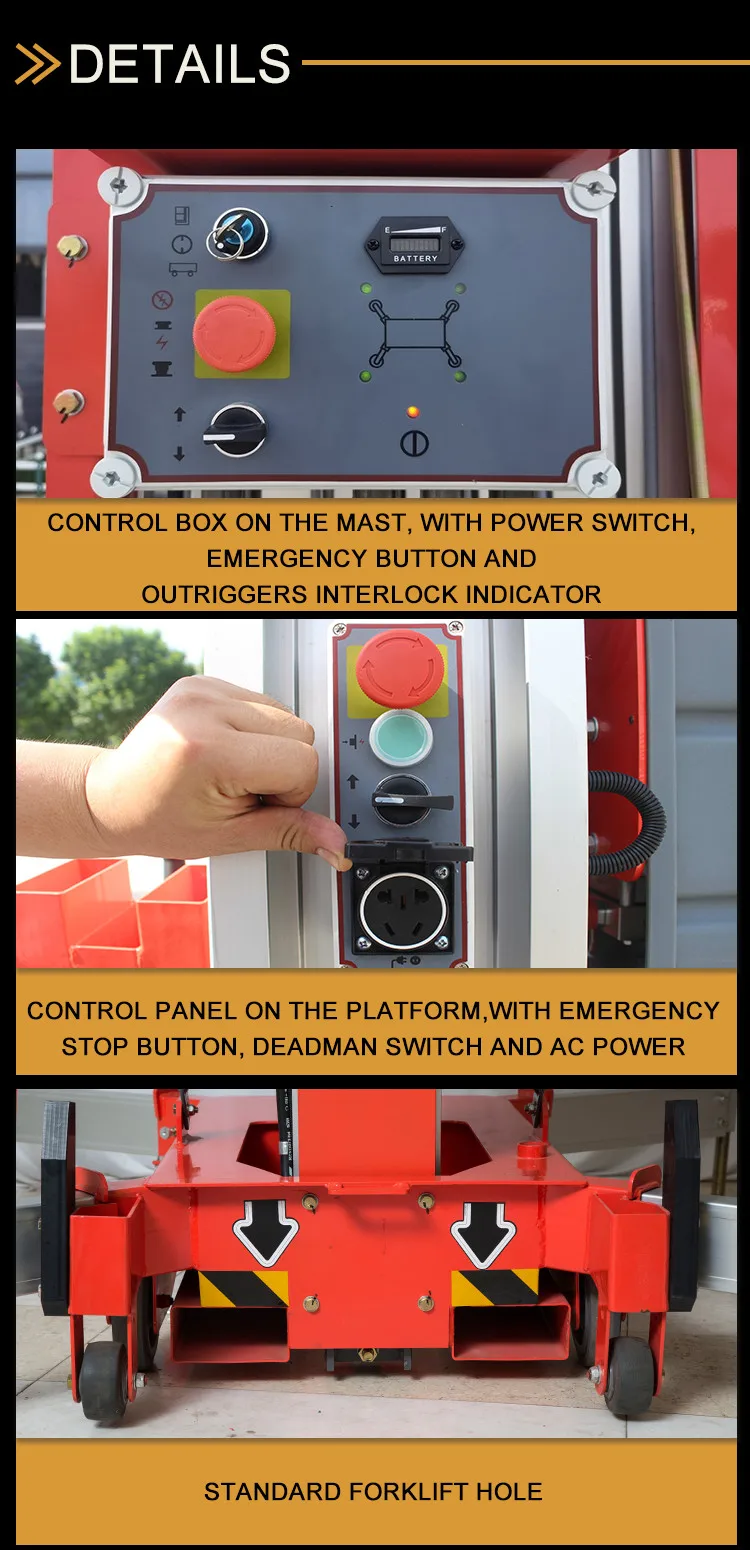 DETAILS

E F
BATTERY

CONTROL BOX ON THE MAST, WITH POWER SWITCH, EMERGENCY BUTTON AND OUTRIGGERS INTERLOCK INDICATOR

CONTROL PANEL ON THE PLATFORM,WITH EMERGENCY STOP BUTTON, DEADMAN SWITCH AND AC POWER

STANDARD FORKLIFT HOLE