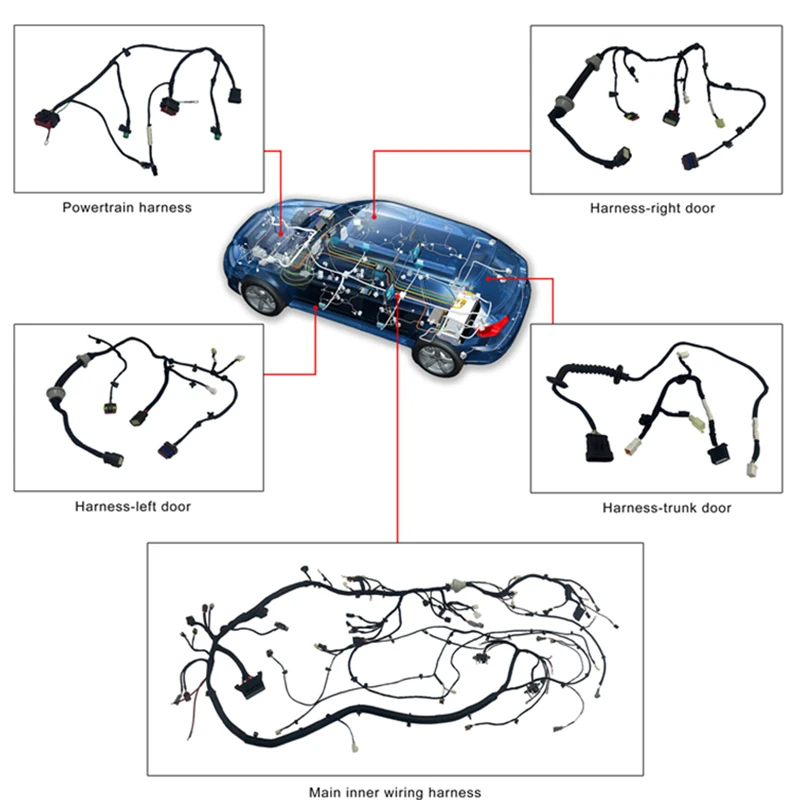 Powertrain harness

Harness-right door

Harness-left door

Harness-trunk door

Main inner wiring harness