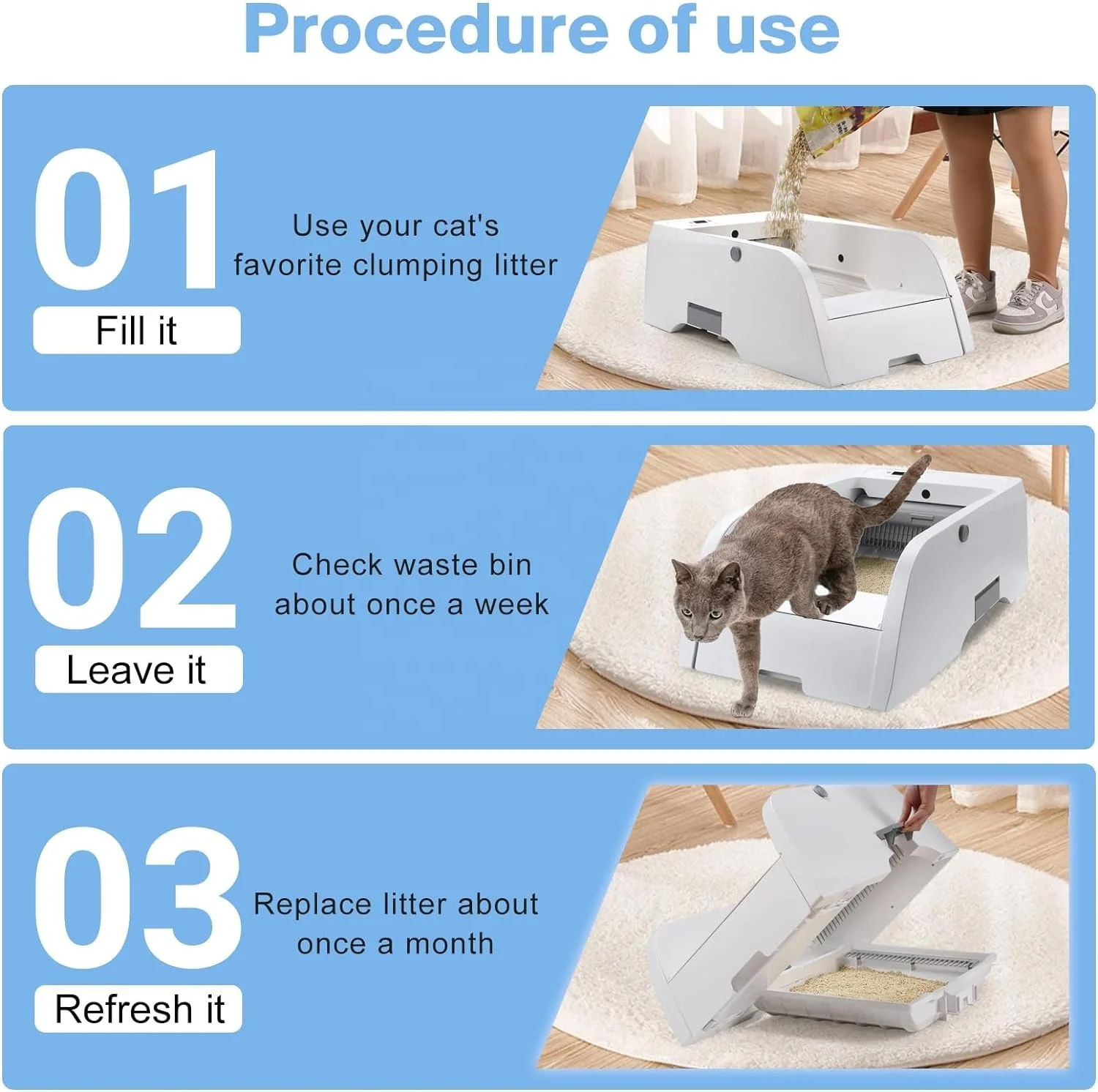 Procedure of use

01
Fill it
Use your cat's favorite clumping litter

02
Leave it
Check waste bin about once a week

03
Refresh it
Replace litter about once a month