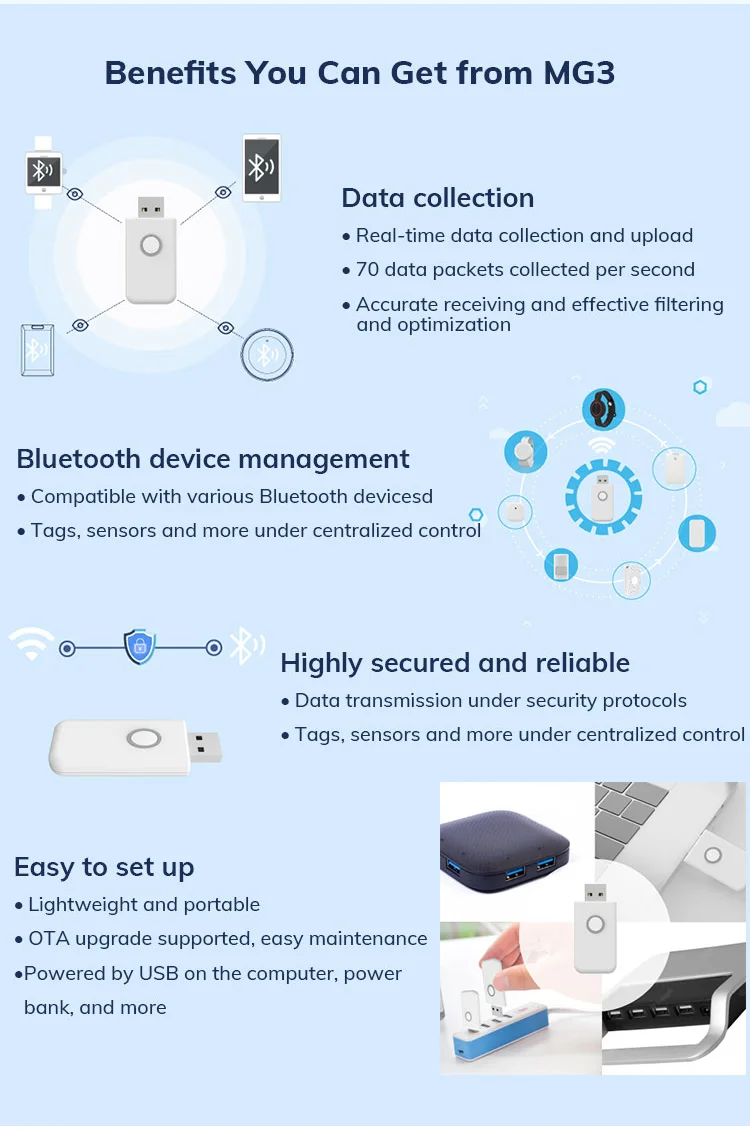 Benefits You Can Get from MG3

Data collection
• Real-time data collection and upload
• 70 data packets collected per second
• Accurate receiving and effective filtering and optimization

Bluetooth device management
• Compatible with various Bluetooth devicesd
• Tags, sensors and more under centralized control

Highly secured and reliable
• Data transmission under security protocols
• Tags, sensors and more under centralized control

Easy to set up
• Lightweight and portable
• OTA upgrade supported, easy maintenance
•Powered by USB on the computer, power bank, and more