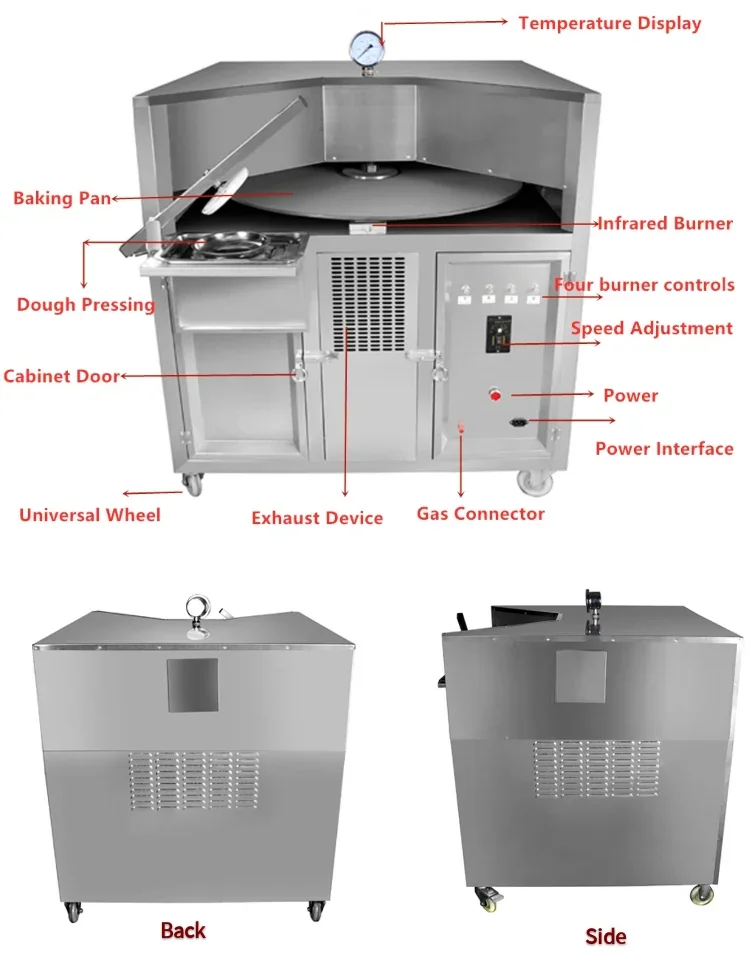 Temperature Display

Baking Pan

Infrared Burner

Dough Pressing

Four burner controls

Speed Adjustment

Cabinet Door

Power

Power Interface

Universal Wheel

Exhaust Device

Gas Connector

Back

Side