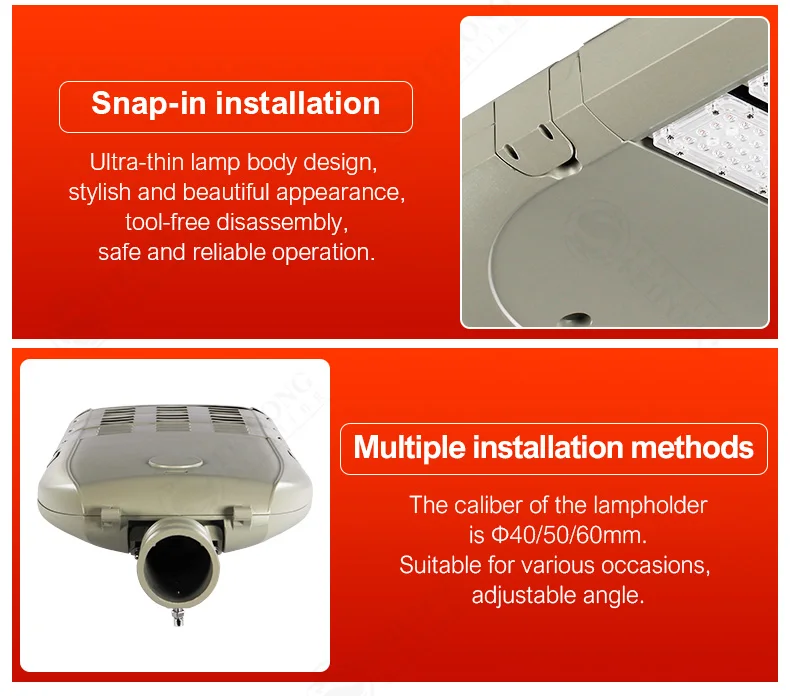 Snap-in installation

Ultra-thin lamp body design, stylish and beautiful appearance, tool-free disassembly, safe and reliable operation.

Multiple installation methods

The caliber of the lampholder is Φ40/50/60mm. Suitable for various occasions, adjustable angle.