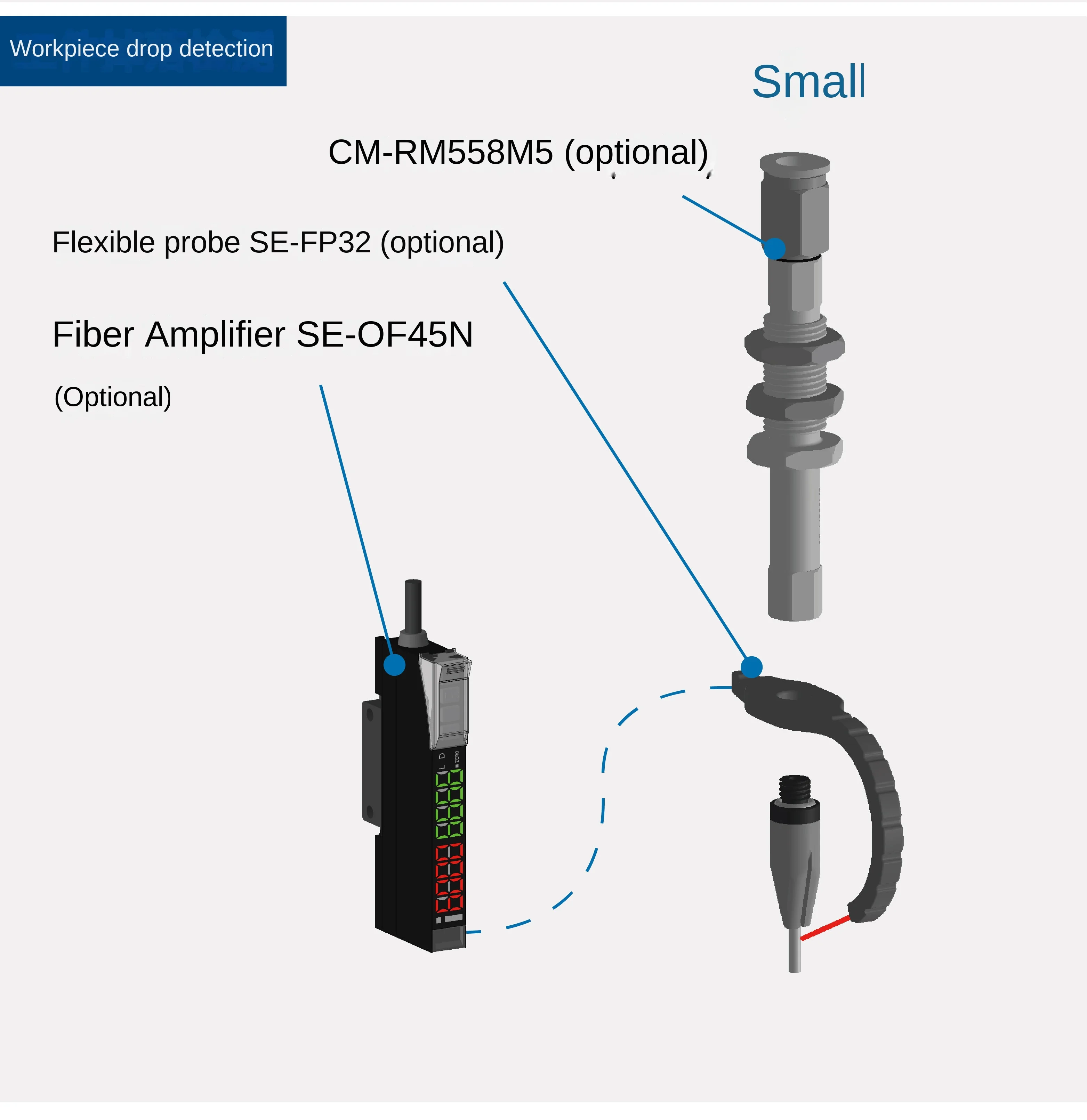 Workpiece drop detection

Small

CM-RM558M5 (optional)

Flexible probe SE-FP32 (optional)

Fiber Amplifier SE-OF45N

(Optional)

L D

ZERO