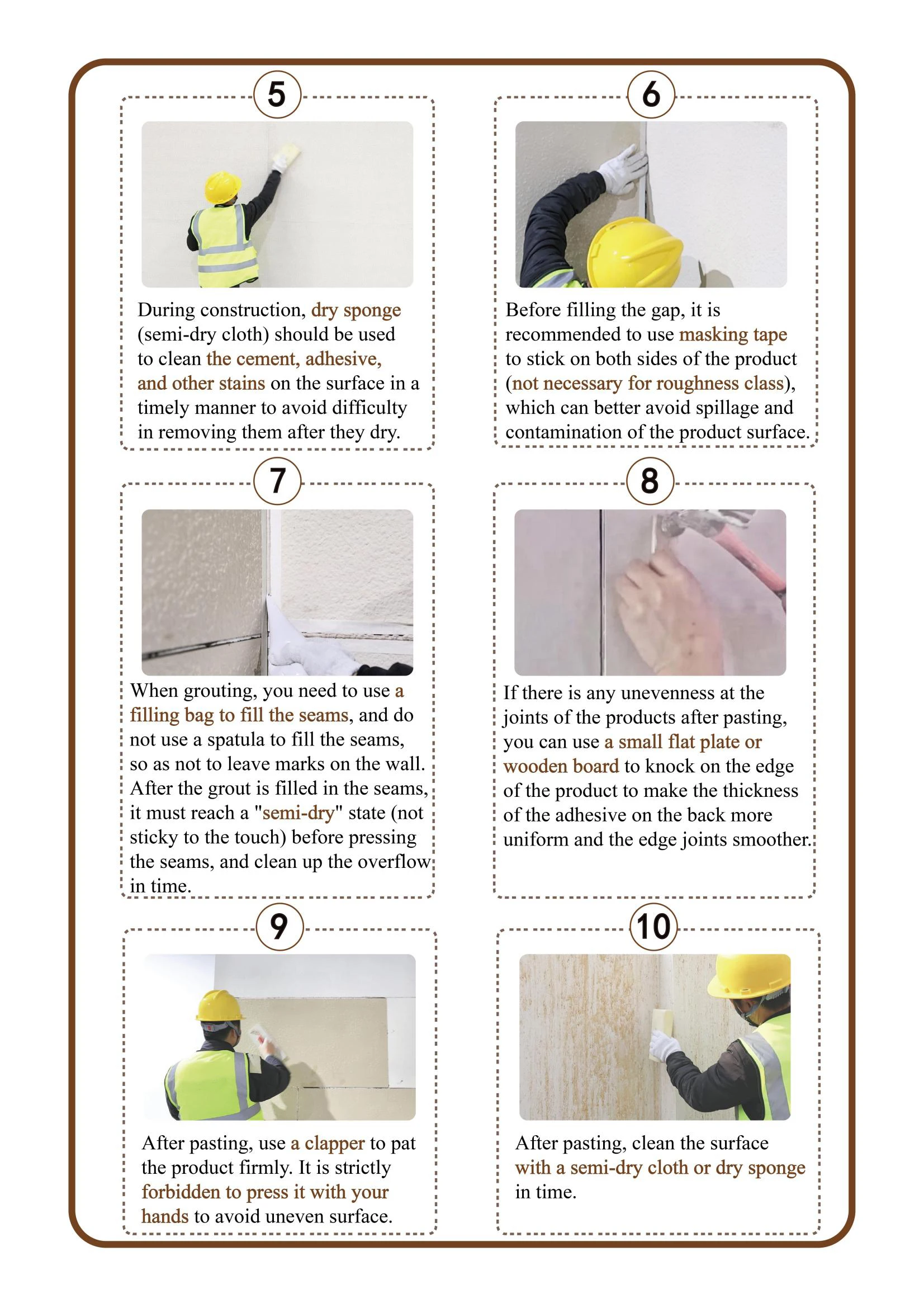 5

During construction, dry sponge (semi-dry cloth) should be used to clean the cement, adhesive, and other stains on the surface in a timely manner to avoid difficulty in removing them after they dry.

6

Before filling the gap, it is recommended to use masking tape to stick on both sides of the product (not necessary for roughness class), which can better avoid spillage and contamination of the product surface.

7

When grouting, you need to use a filling bag to fill the seams, and do not use a spatula to fill the seams, so as not to leave marks on the wall. After the grout is filled in the seams, it must reach a "semi-dry" state (not sticky to the touch) before pressing the seams, and clean up the overflow in time.

8

If there is any unevenness at the joints of the products after pasting, you can use a small flat plate or wooden board to knock on the edge of the product to make the thickness of the adhesive on the back more uniform and the edge joints smoother.

9

After pasting, use a clapper to pat the product firmly. It is strictly forbidden to press it with your hands to avoid uneven surface.

10

After pasting, clean the surface with a semi-dry cloth or dry sponge in time.