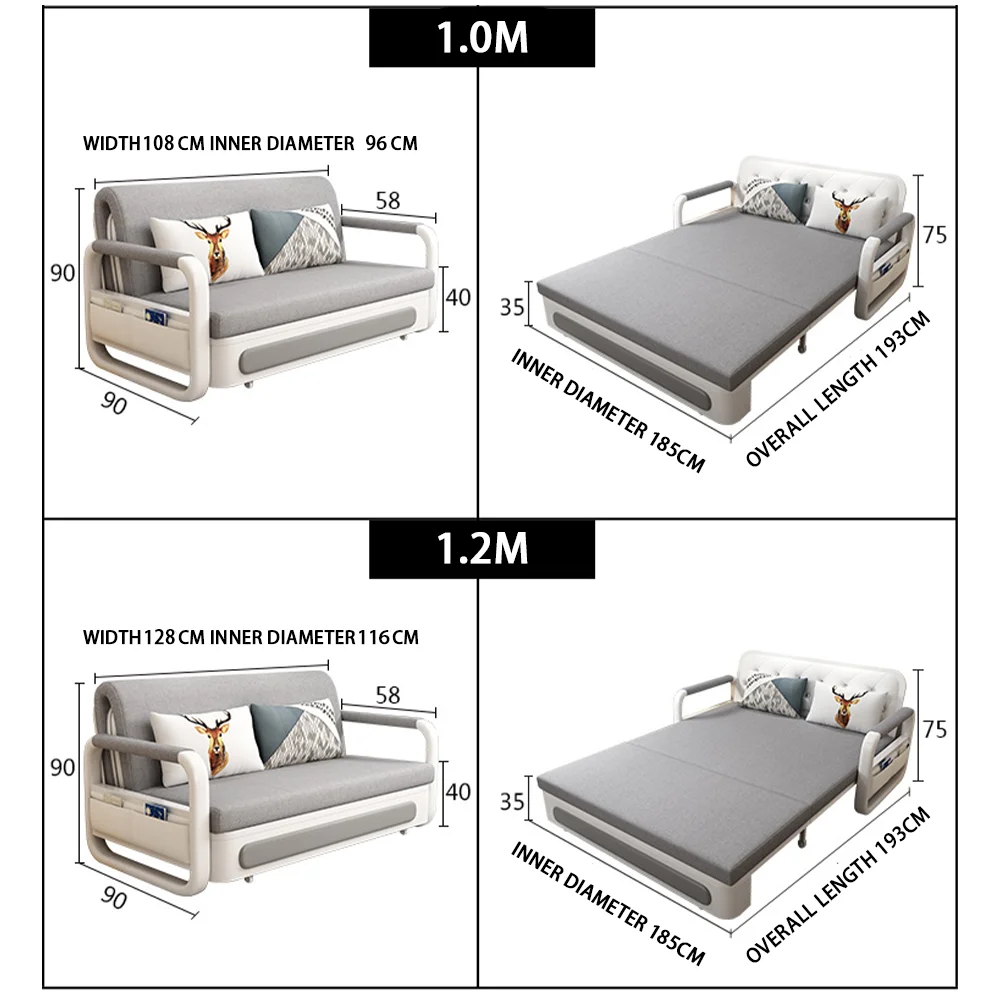 1.0M

WIDTH 108 CM INNER DIAMETER 96 CM

58

90

40

90

75

35

INNER DIAMETER 185CM

OVERALL LENGTH 193CM

1.2M

WIDTH 128 CM INNER DIAMETER 116 CM

58

90

40

90

75

35

INNER DIAMETER 185CM

OVERALL LENGTH 193CM