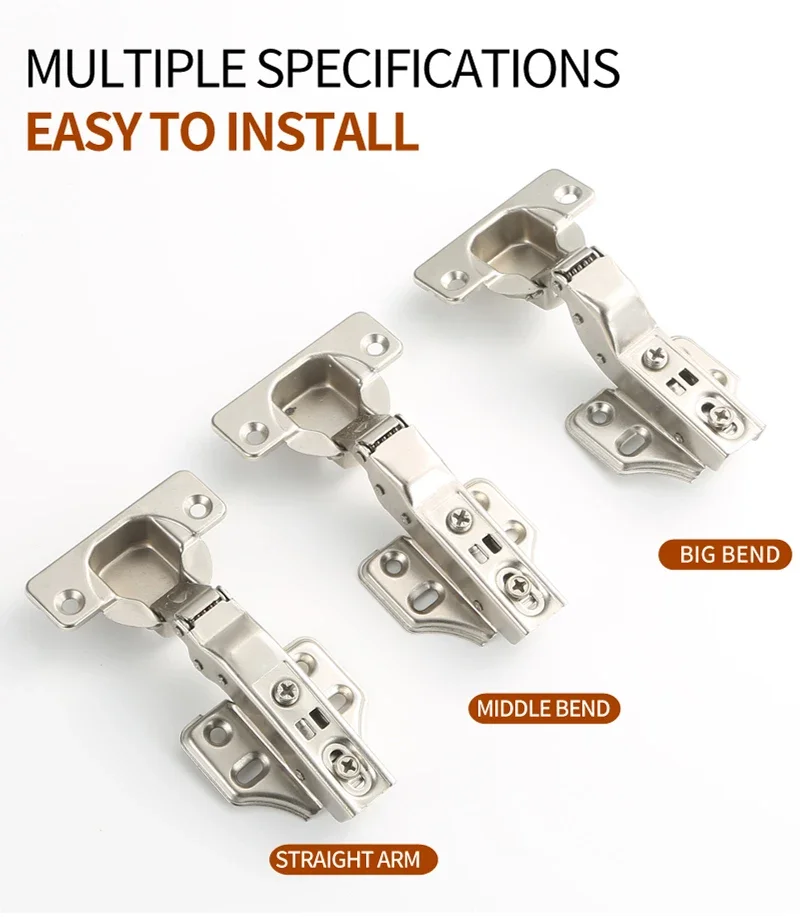 MULTIPLE SPECIFICATIONS
EASY TO INSTALL

BIG BEND

MIDDLE BEND

STRAIGHT ARM