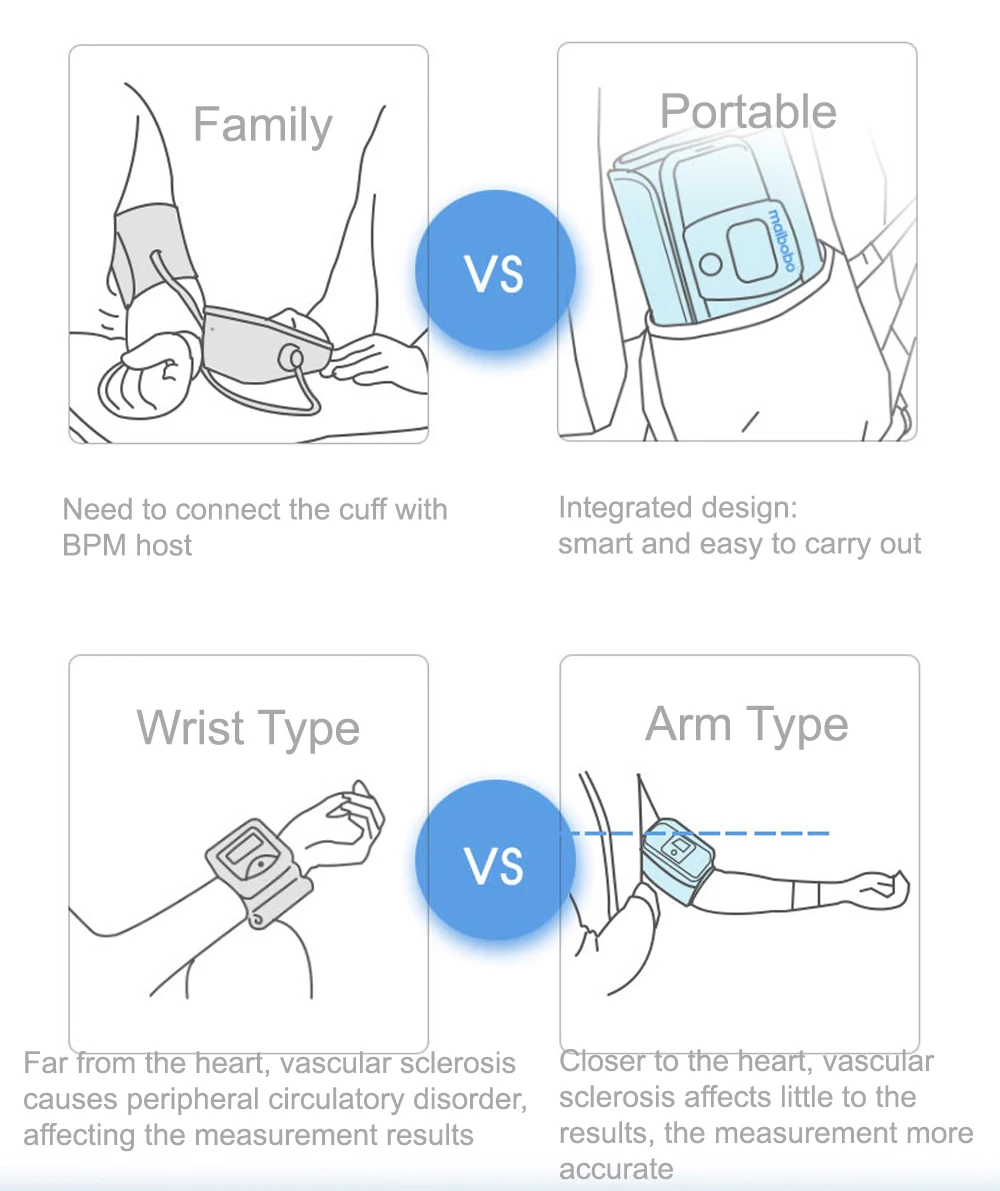 Family

VS

Portable

maibobo

Need to connect the cuff with BPM host

Integrated design: smart and easy to carry out

Wrist Type

VS

Arm Type

Far from the heart, vascular sclerosis causes peripheral circulatory disorder, affecting the measurement results

Closer to the heart, vascular sclerosis affects little to the results, the measurement more accurate