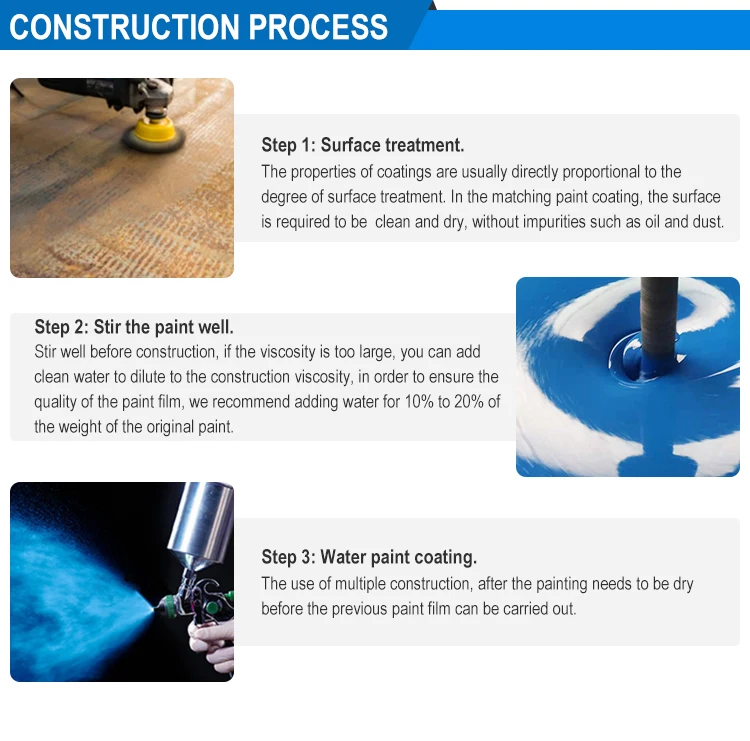 CONSTRUCTION PROCESS

Step 1: Surface treatment.
The properties of coatings are usually directly proportional to the degree of surface treatment. In the matching paint coating, the surface is required to be clean and dry, without impurities such as oil and dust.

Step 2: Stir the paint well.
Stir well before construction, if the viscosity is too large, you can add clean water to dilute to the construction viscosity, in order to ensure the quality of the paint film, we recommend adding water for 10% to 20% of the weight of the original paint.

Step 3: Water paint coating.
The use of multiple construction, after the painting needs to be dry before the previous paint film can be carried out.