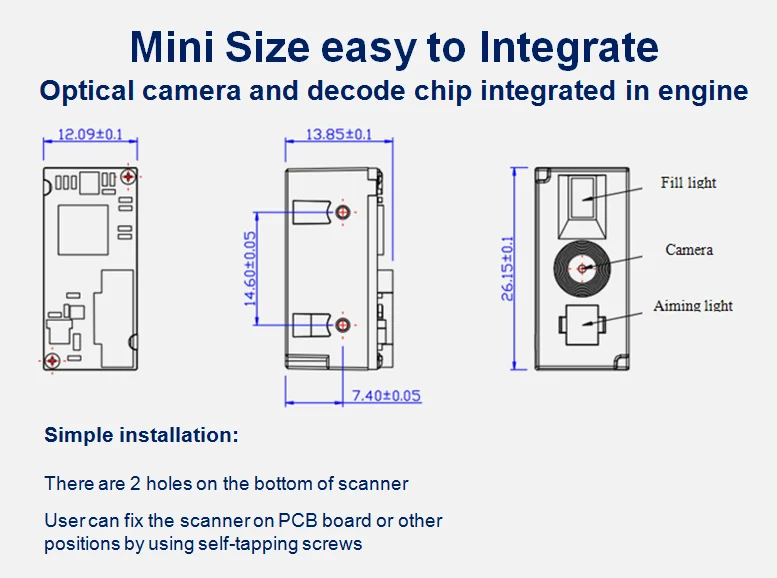 Mini Size easy to Integrate
Optical camera and decode chip integrated in engine

12.09±0.1

13.85±0.1

14.60±0.05

7.40±0.05

26.15±0.1

Fill light

Camera

Aiming light

Simple installation:

There are 2 holes on the bottom of scanner

User can fix the scanner on PCB board or other positions by using self-tapping screws