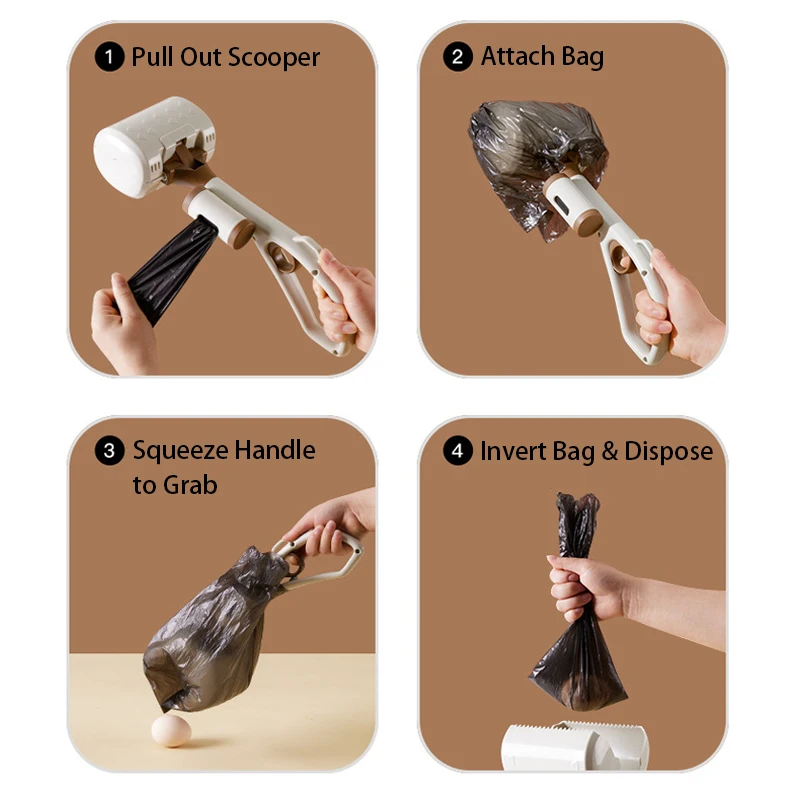 1 Pull Out Scooper

2 Attach Bag

3 Squeeze Handle to Grab

4 Invert Bag & Dispose