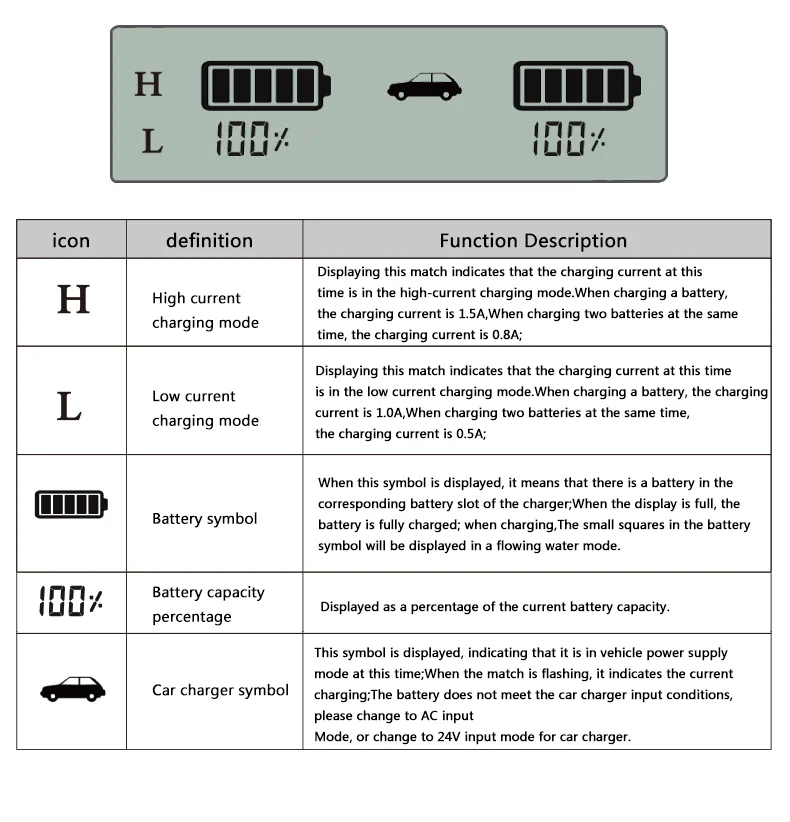 H
L 100% 100%

| icon | definition | Function Description |
|---|---|---|
| H | High current charging mode | Displaying this match indicates that the charging current at this time is in the high-current charging mode.When charging a battery, the charging current is 1.5A,When charging two batteries at the same time, the charging current is 0.8A; |
| L | Low current charging mode | Displaying this match indicates that the charging current at this time is in the low current charging mode.When charging a battery, the charging current is 1.0A,When charging two batteries at the same time, the charging current is 0.5A; |
| | Battery symbol | When this symbol is displayed, it means that there is a battery in the corresponding battery slot of the charger;When the display is full, the battery is fully charged; when charging,The small squares in the battery symbol will be displayed in a flowing water mode. |
| 100% | Battery capacity percentage | Displayed as a percentage of the current battery capacity. |
| | Car charger symbol | This symbol is displayed, indicating that it is in vehicle power supply mode at this time;When the match is flashing, it indicates the current charging;The battery does not meet the car charger input conditions, please change to AC input Mode, or change to 24V input mode for car charger. |