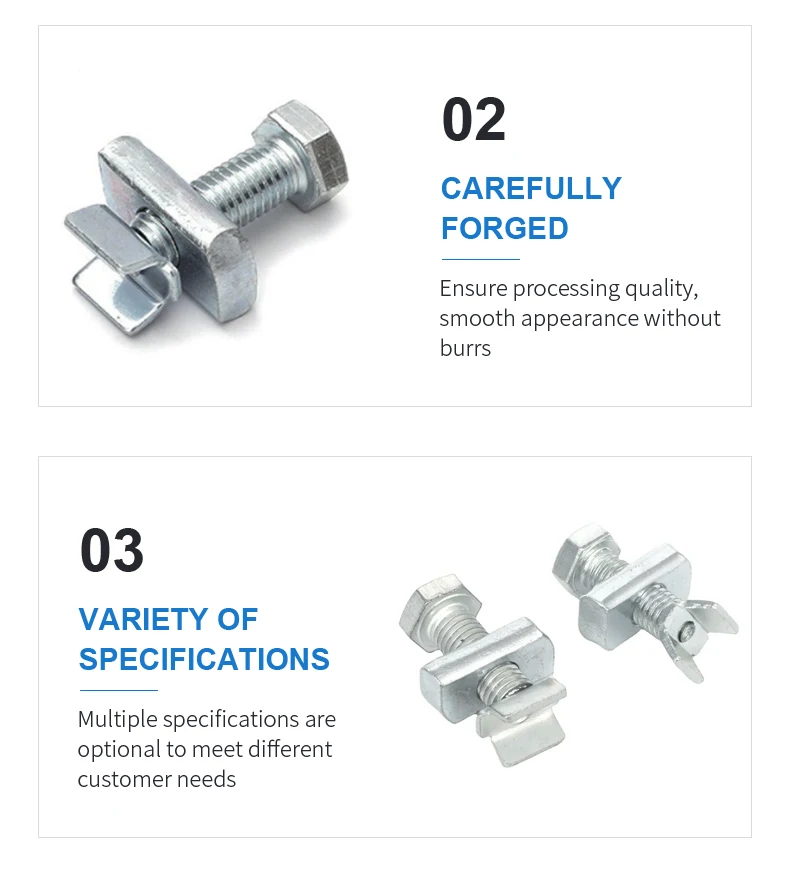 02

CAREFULLY FORGED

Ensure processing quality, smooth appearance without burrs

03

VARIETY OF SPECIFICATIONS

Multiple specifications are optional to meet different customer needs