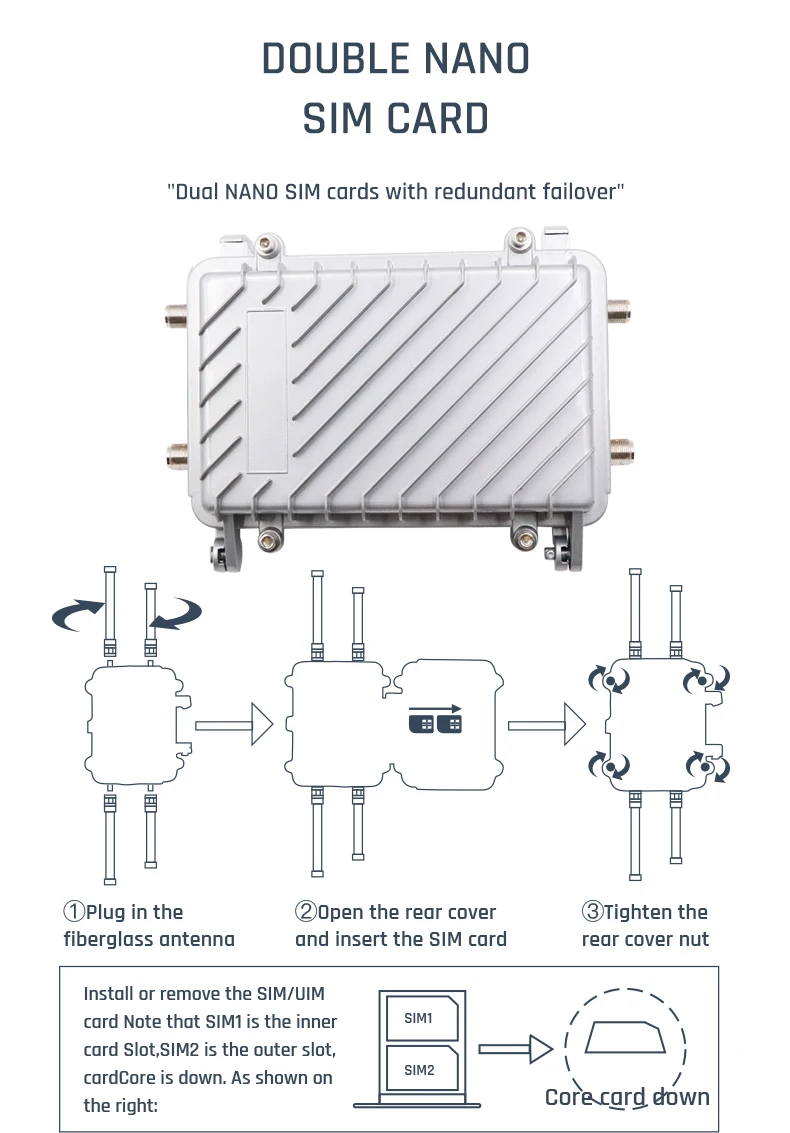 DOUBLE NANO SIM CARD

"Dual NANO SIM cards with redundant failover"

①Plug in the fiberglass antenna

②Open the rear cover and insert the SIM card

③Tighten the rear cover nut

Install or remove the SIM/UIM card Note that SIM1 is the inner card Slot,SIM2 is the outer slot, cardCore is down. As shown on the right:

SIM1

SIM2

Core card down