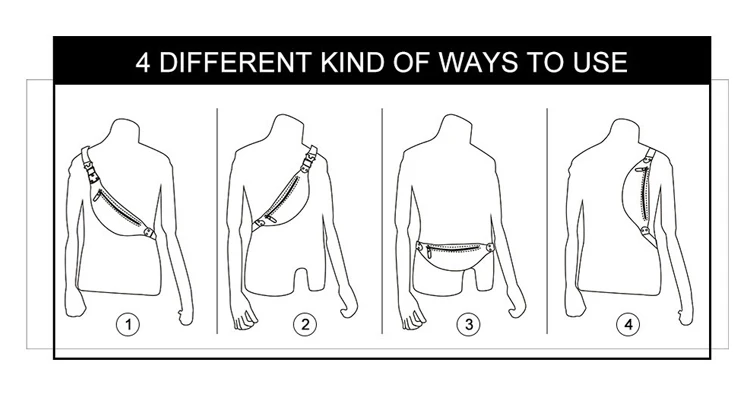 4 DIFFERENT KIND OF WAYS TO USE

1

2

3

4