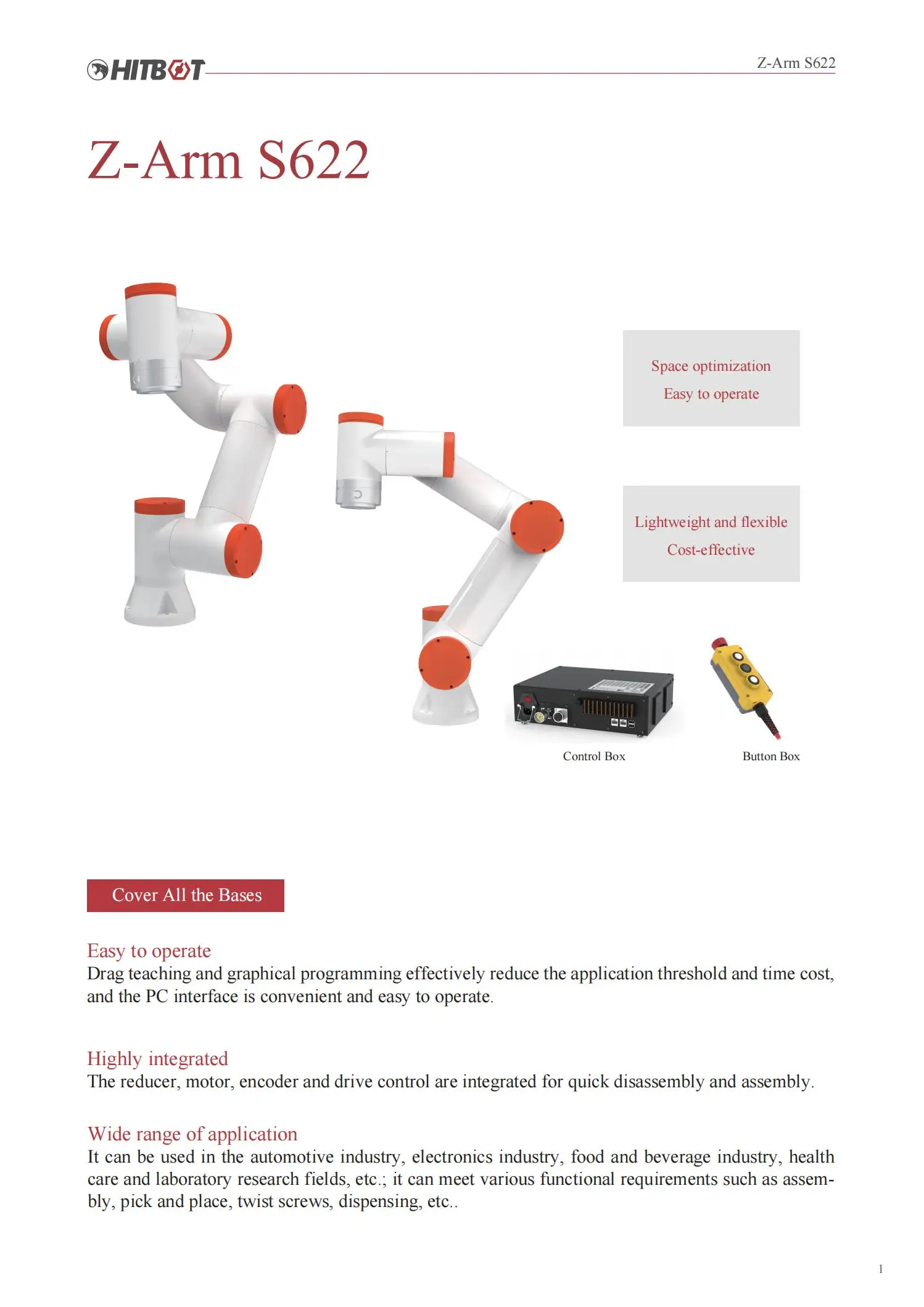 HITBOT

Z-Arm S622

Z-Arm S622

Space optimization
Easy to operate

Lightweight and flexible
Cost-effective

Control Box

Button Box

Cover All the Bases

Easy to operate
Drag teaching and graphical programming effectively reduce the application threshold and time cost, and the PC interface is convenient and easy to operate.

Highly integrated
The reducer, motor, encoder and drive control are integrated for quick disassembly and assembly.

Wide range of application
It can be used in the automotive industry, electronics industry, food and beverage industry, health care and laboratory research fields, etc.; it can meet various functional requirements such as assembly, pick and place, twist screws, dispensing, etc..

1