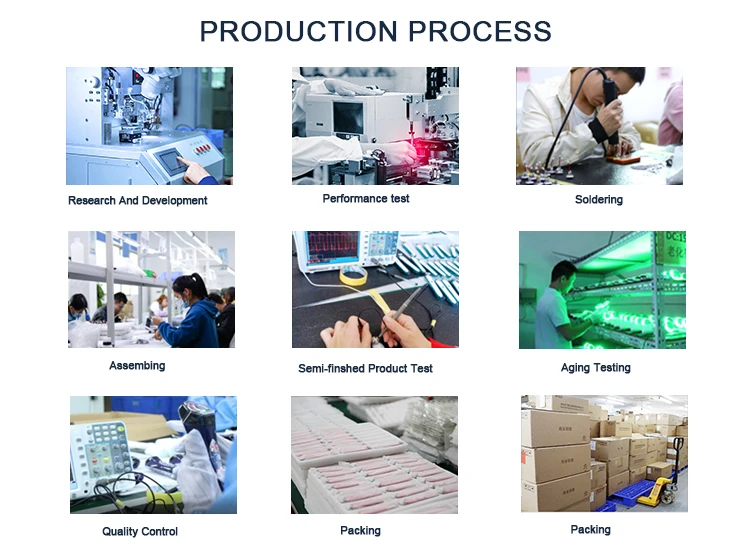 PRODUCTION PROCESS

Research And Development

Performance test

Soldering

Assembing

Semi-finshed Product Test

Aging Testing

Quality Control

Packing

Packing