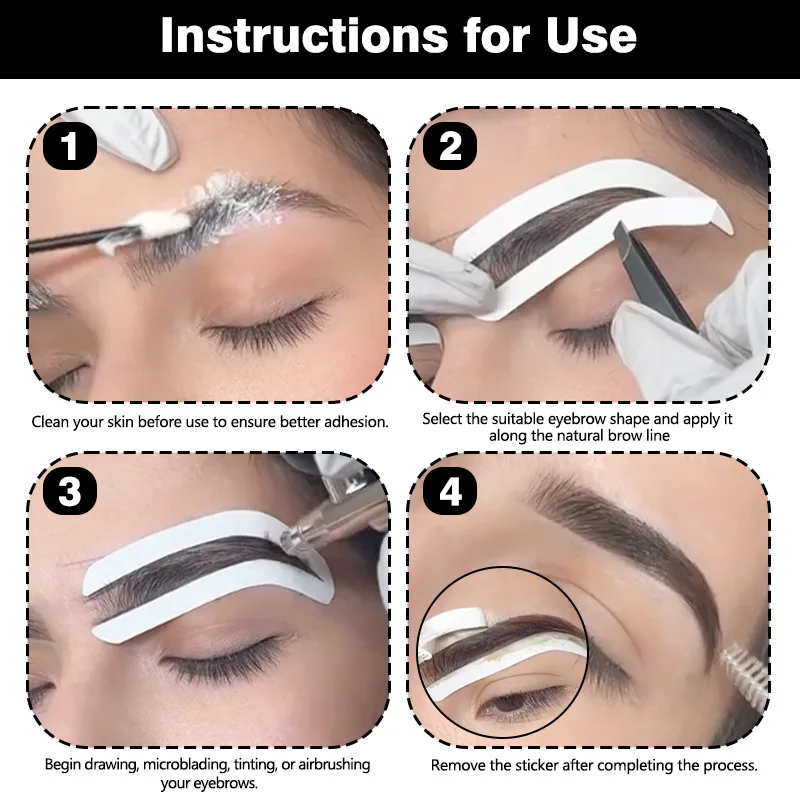 Instructions for Use

1

Clean your skin before use to ensure better adhesion.

2

Select the suitable eyebrow shape and apply it along the natural brow line

3

Begin drawing, microblading, tinting, or airbrushing your eyebrows.

4

Remove the sticker after completing the process.