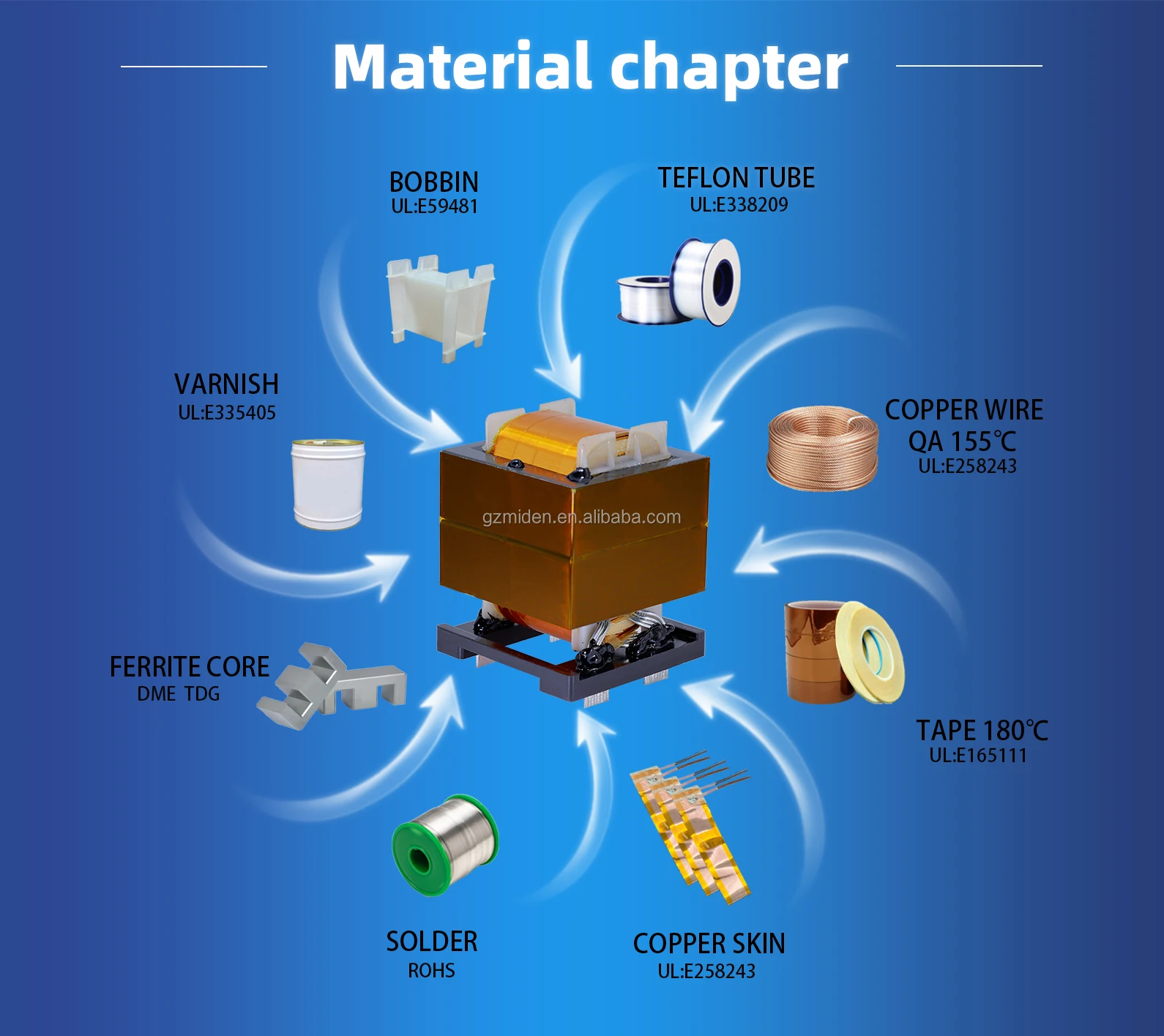 Material chapter

BOBBIN
UL:E59481

TEFLON TUBE
UL:E338209

VARNISH
UL:E335405

COPPER WIRE
QA 155℃
UL:E258243

gzmiden.en.alibaba.com

FERRITE CORE
DME TDG

TAPE 180℃
UL:E165111

SOLDER
ROHS

COPPER SKIN
UL:E258243