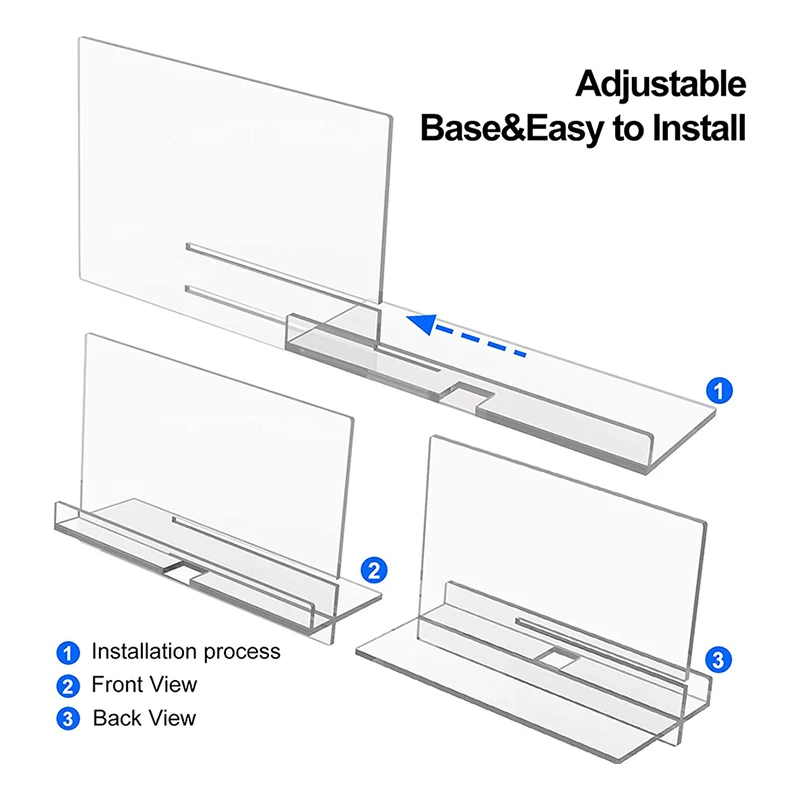 Adjustable Base&Easy to Install

1

2

3

1 Installation process
2 Front View
3 Back View