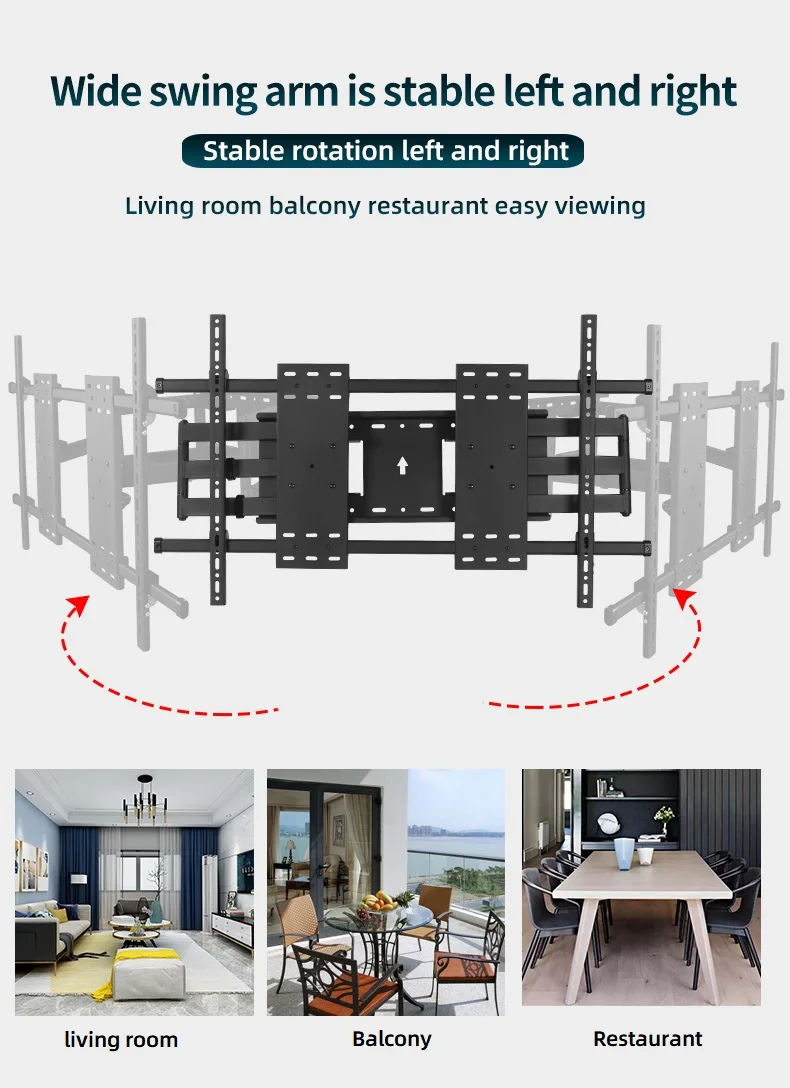 Wide swing arm is stable left and right

Stable rotation left and right

Living room balcony restaurant easy viewing

living room

Balcony

Restaurant