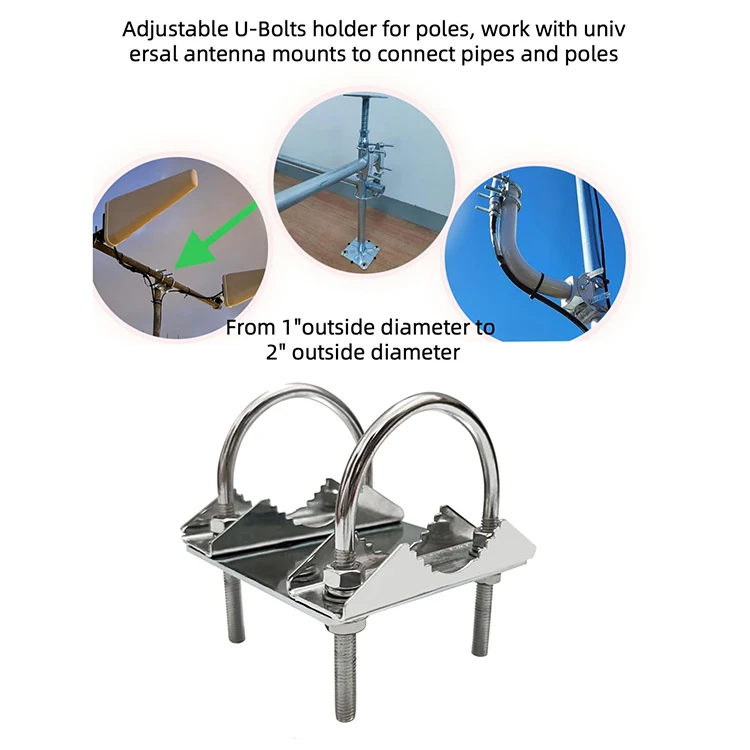 Adjustable U-Bolts holder for poles, work with univ ersal antenna mounts to connect pipes and poles

From 1"outside diameter to 2" outside diameter