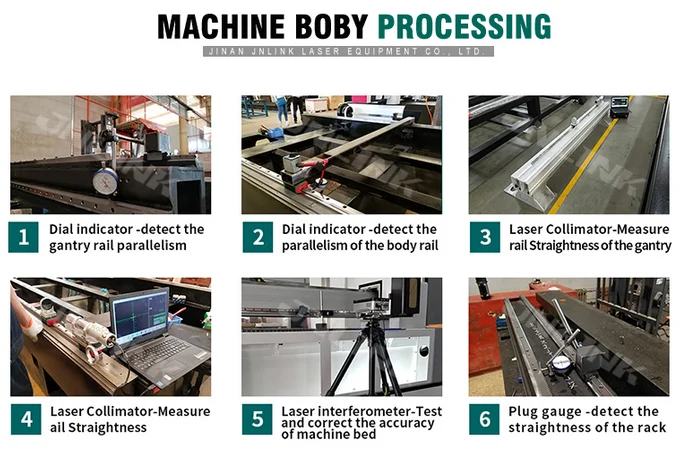 MACHINE BOBY PROCESSING

JINAN JNLINK LASER EQUIPMENT CO., LTD.

1 Dial indicator -detect the gantry rail parallelism

2 Dial indicator -detect the parallelism of the body rail

3 Laser Collimator-Measure rail Straightness of the gantry

4 Laser Collimator-Measure ail Straightness

5 Laser interferometer-Test and correct the accuracy of machine bed

6 Plug gauge -detect the straightness of the rack