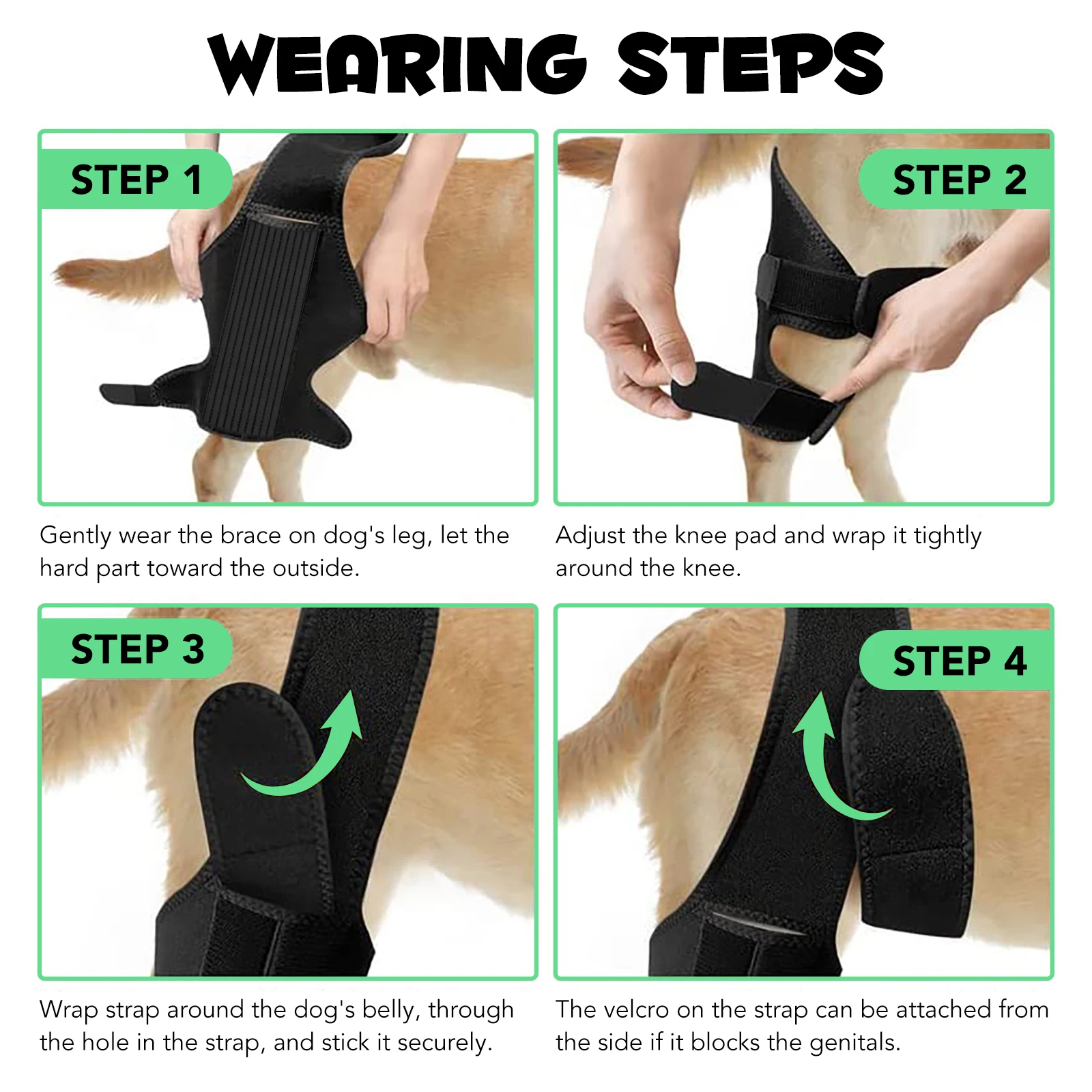 WEARING STEPS

STEP 1

Gently wear the brace on dog's leg, let the hard part toward the outside.

STEP 2

Adjust the knee pad and wrap it tightly around the knee.

STEP 3

Wrap strap around the dog's belly, through the hole in the strap, and stick it securely.

STEP 4

The velcro on the strap can be attached from the side if it blocks the genitals.