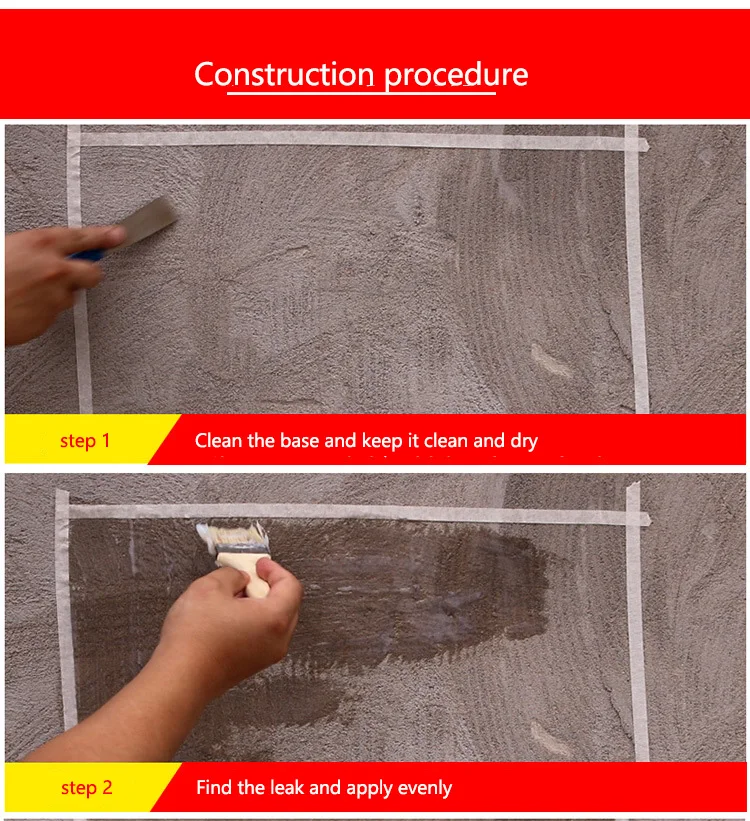 Construction procedure

step 1 Clean the base and keep it clean and dry

step 2 Find the leak and apply evenly