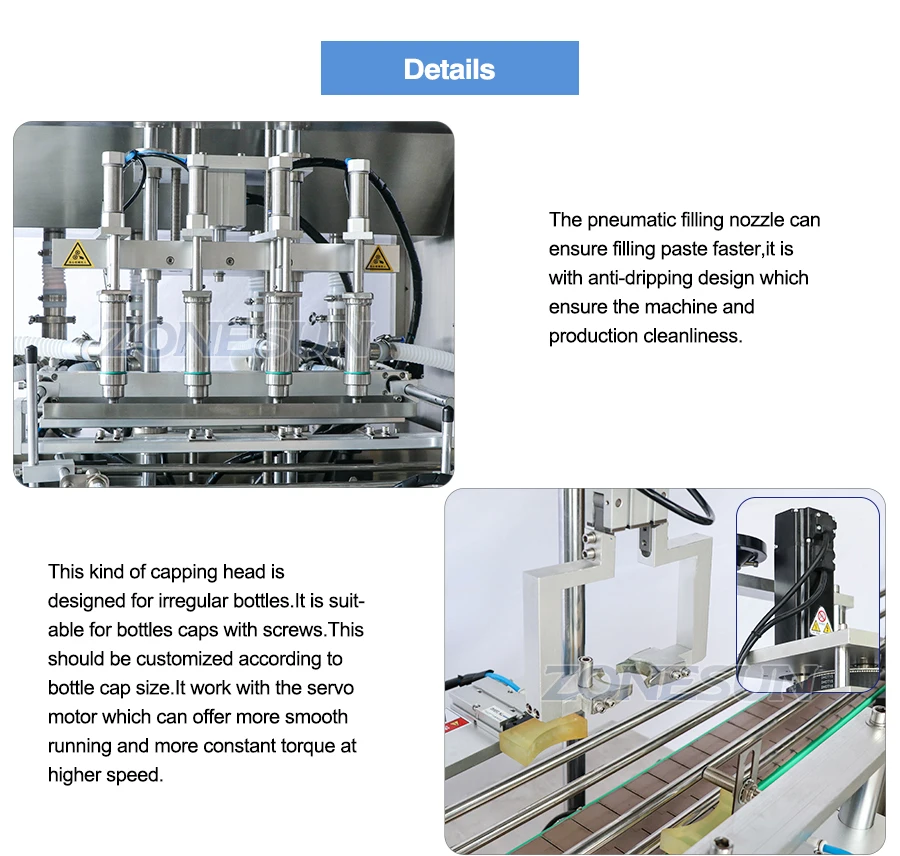 Details

ZONESUN

The pneumatic filling nozzle can ensure filling paste faster,it is with anti-dripping design which ensure the machine and production cleanliness.

This kind of capping head is designed for irregular bottles.It is suitable for bottles caps with screws.This should be customized according to bottle cap size.It work with the servo motor which can offer more smooth running and more constant torque at higher speed.

ZONESUN