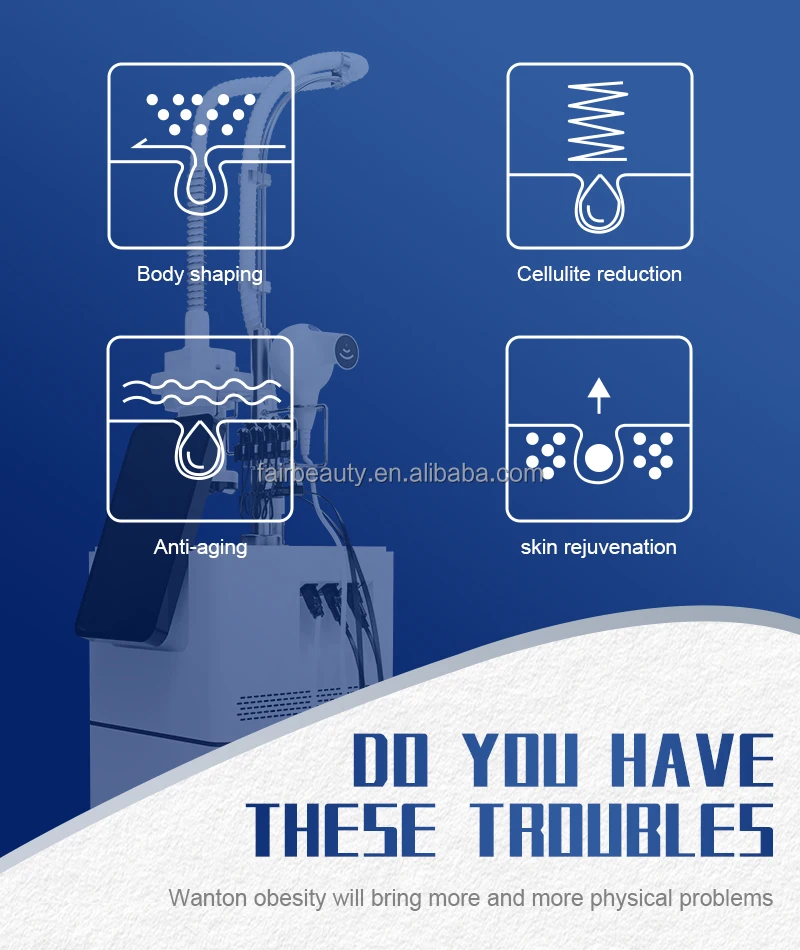 Body shaping

Cellulite reduction

Anti-aging

skin rejuvenation

fairbeauty.en.alibaba.com

DO YOU HAVE THESE TROUBLES

Wanton obesity will bring more and more physical problems