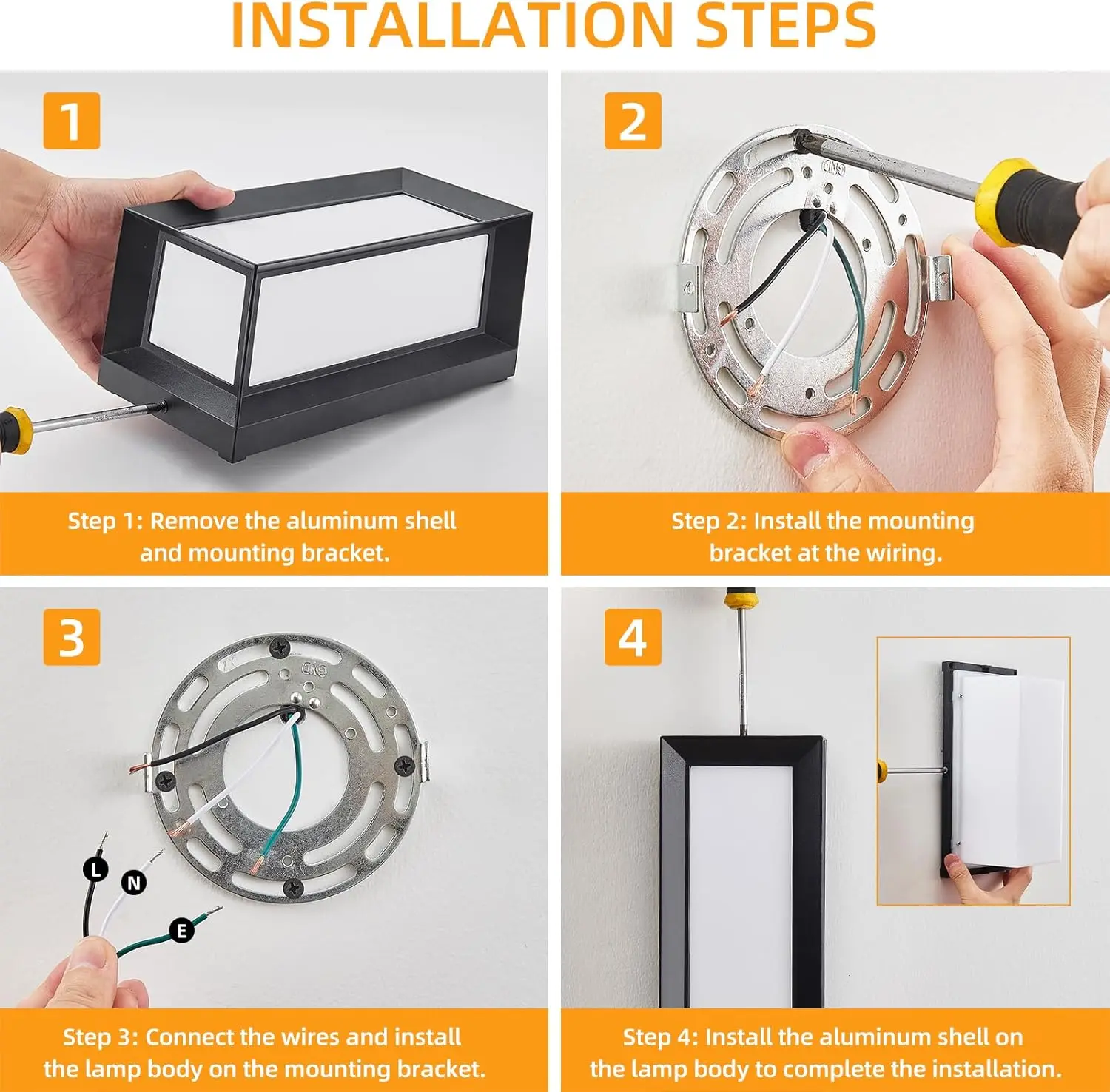 INSTALLATION STEPS

1

Step 1: Remove the aluminum shell and mounting bracket.

2

GND

Step 2: Install the mounting bracket at the wiring.

3

GND

L

N

E

Step 3: Connect the wires and install the lamp body on the mounting bracket.

4

Step 4: Install the aluminum shell on the lamp body to complete the installation.