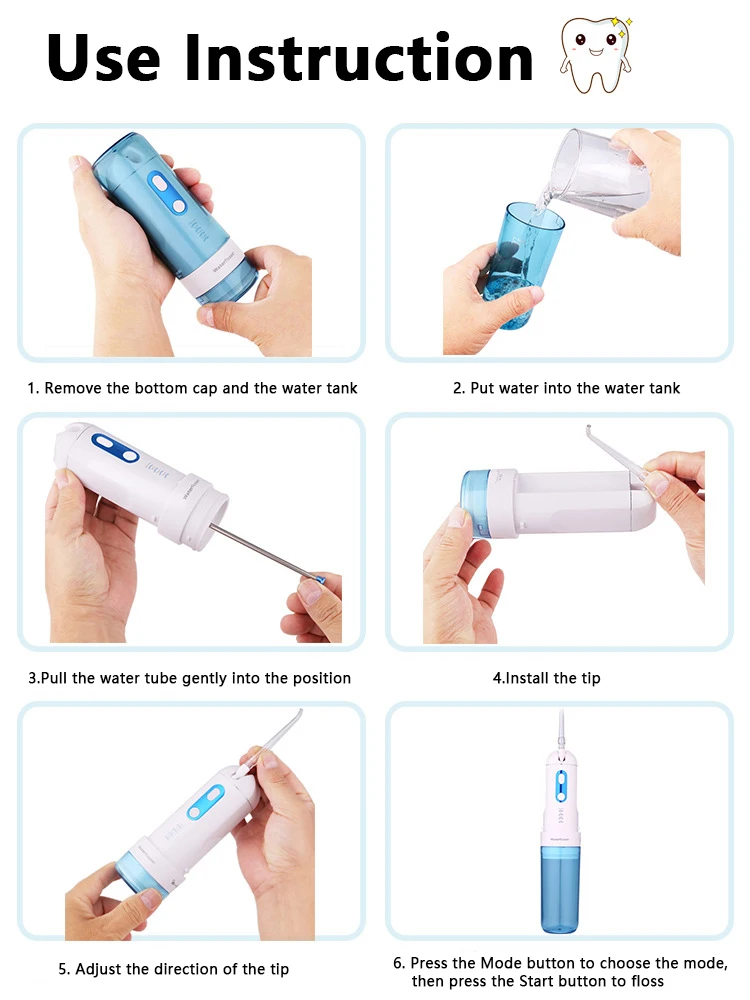 Use Instruction

1. Remove the bottom cap and the water tank

2. Put water into the water tank

3.Pull the water tube gently into the position

4.Install the tip

5. Adjust the direction of the tip

6. Press the Mode button to choose the mode, then press the Start button to floss