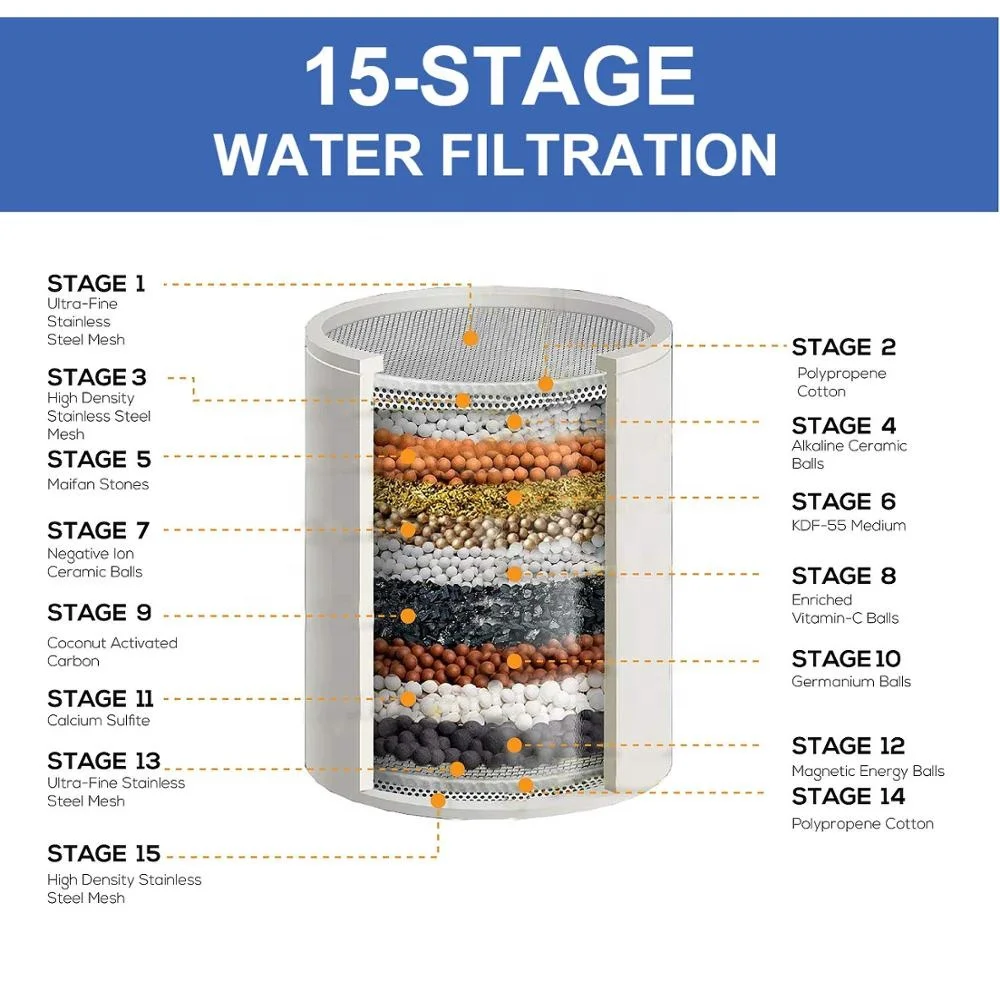 15-STAGE
WATER FILTRATION

STAGE 1
Ultra-Fine Stainless Steel Mesh

STAGE 3
High Density Stainless Steel Mesh

STAGE 5
Maifan Stones

STAGE 7
Negative Ion Ceramic Balls

STAGE 9
Coconut Activated Carbon

STAGE 11
Calcium Sulfite

STAGE 13
Ultra-Fine Stainless Steel Mesh

STAGE 15
High Density Stainless Steel Mesh

STAGE 2
Polypropene Cotton

STAGE 4
Alkaline Ceramic Balls

STAGE 6
KDF-55 Medium

STAGE 8
Enriched Vitamin-C Balls

STAGE 10
Germanium Balls

STAGE 12
Magnetic Energy Balls

STAGE 14
Polypropene Cotton