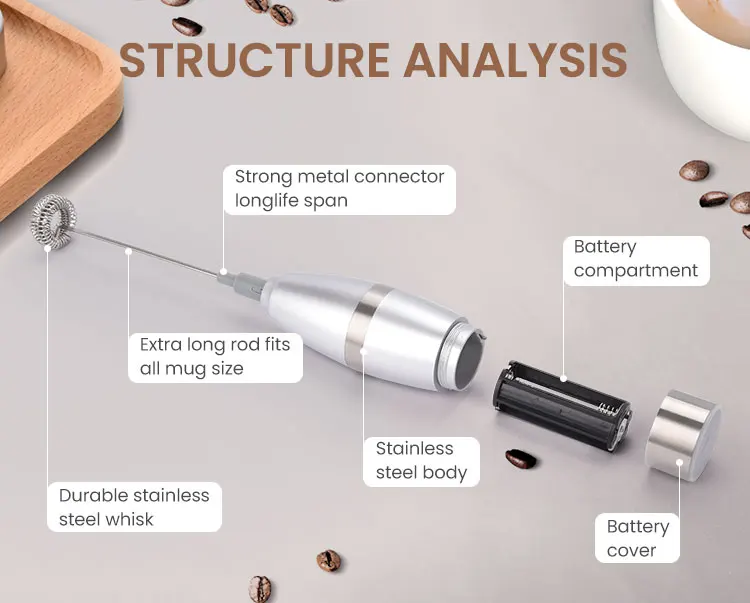 STRUCTURE ANALYSIS

Strong metal connector longlife span

Battery compartment

Extra long rod fits all mug size

Stainless steel body

Durable stainless steel whisk

Battery cover