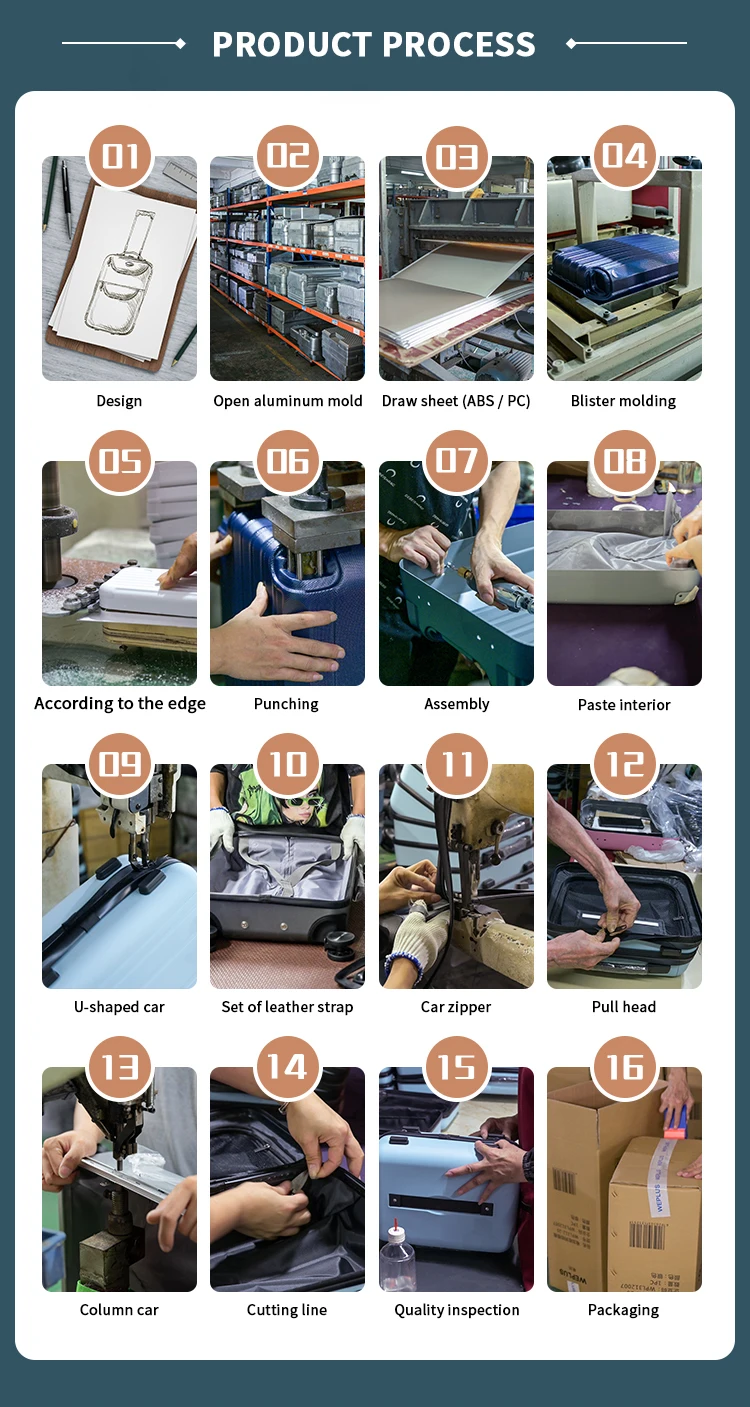 PRODUCT PROCESS

01
Design

02
Open aluminum mold

03
Draw sheet (ABS / PC)

04
Blister molding

05
According to the edge

06
Punching

07
Assembly

08
Paste interior

09
U-shaped car

10
Set of leather strap

11
Car zipper

12
Pull head

13
Column car

14
Cutting line

15
Quality inspection

16
Packaging