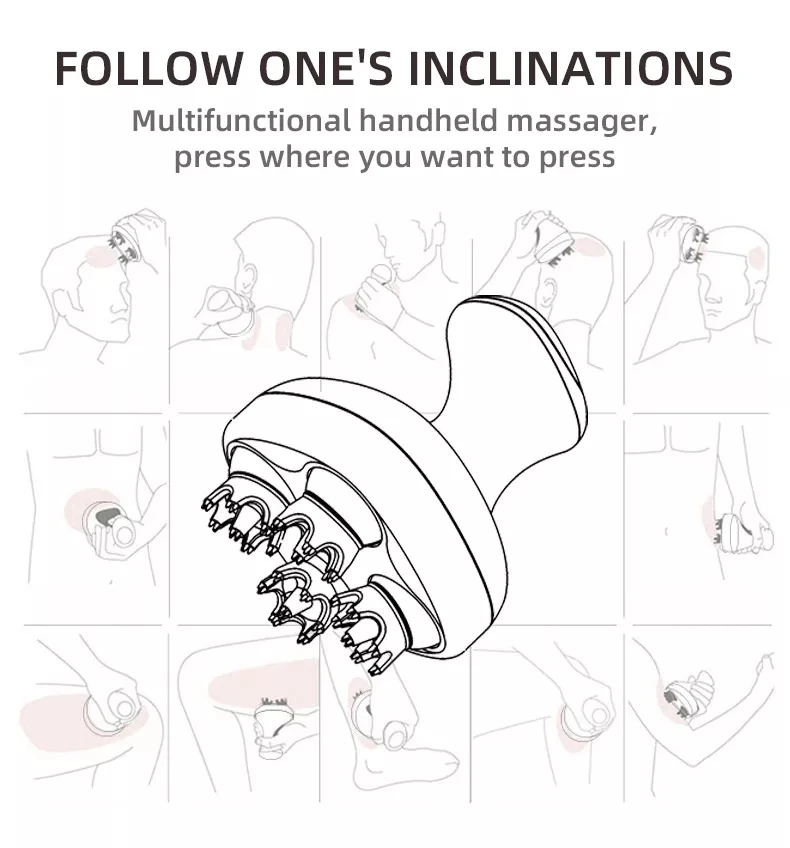 FOLLOW ONE'S INCLINATIONS

Multifunctional handheld massager, press where you want to press