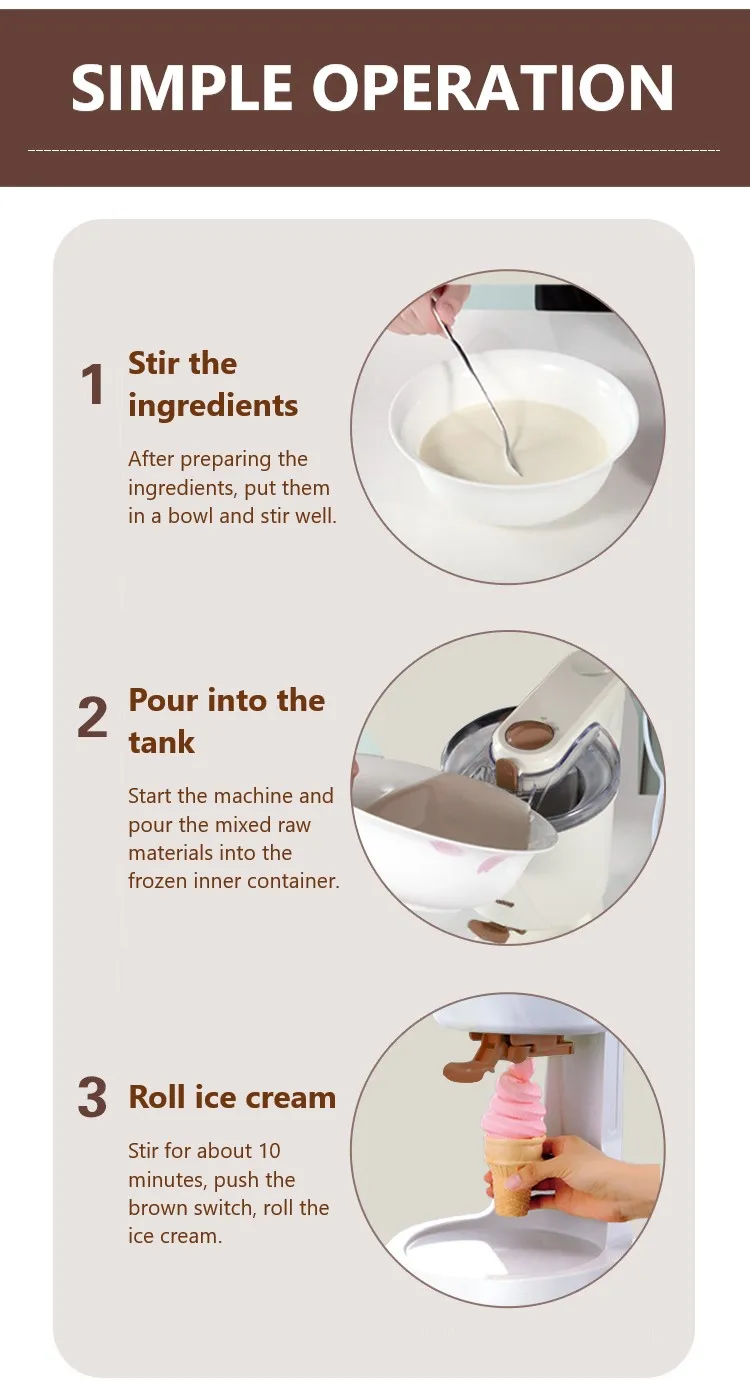 SIMPLE OPERATION

1 Stir the ingredients

After preparing the ingredients, put them in a bowl and stir well.

2 Pour into the tank

Start the machine and pour the mixed raw materials into the frozen inner container.

3 Roll ice cream

Stir for about 10 minutes, push the brown switch, roll the ice cream.