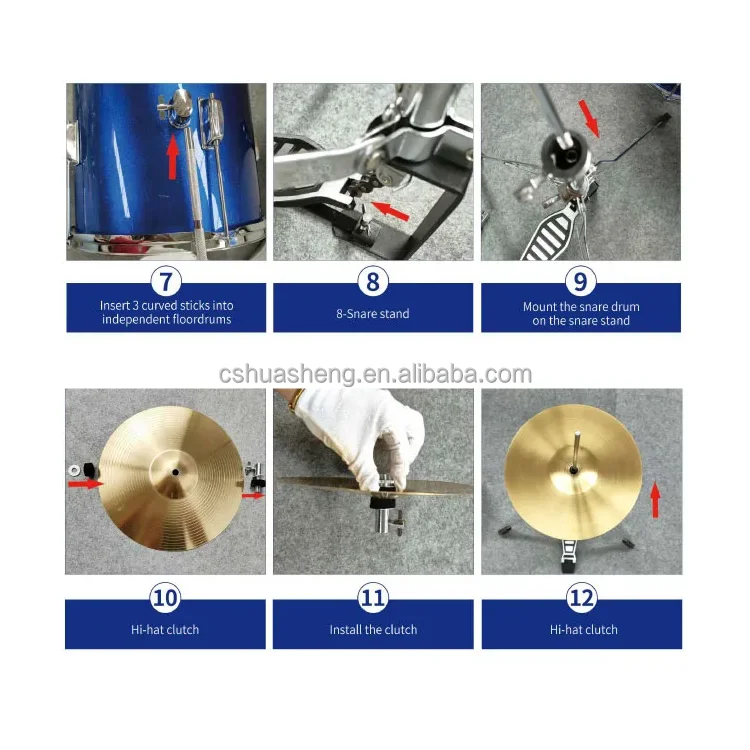 7
Insert 3 curved sticks into independent floordrums

8
8-Snare stand

9
Mount the snare drum on the snare stand

cshuasheng.en.alibaba.com

10
Hi-hat clutch

11
Install the clutch

12
Hi-hat clutch