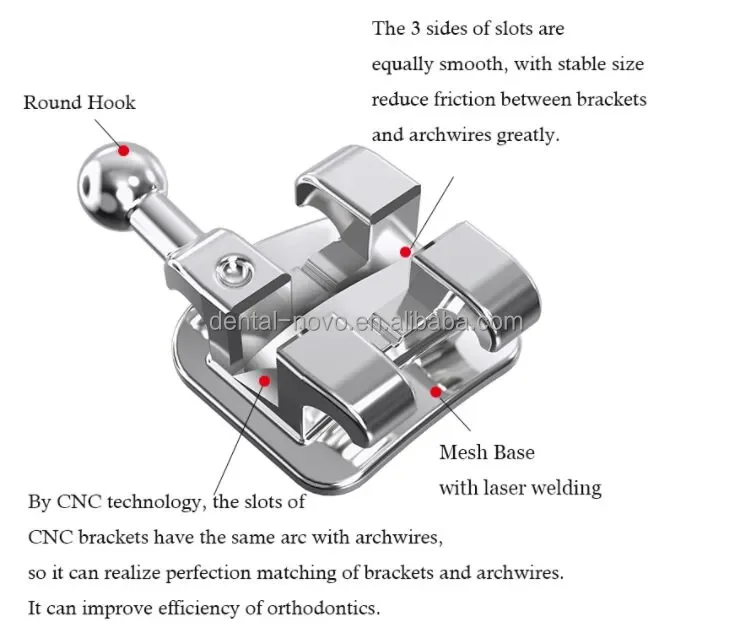 The 3 sides of slots are equally smooth, with stable size reduce friction between brackets and archwires greatly.

Round Hook

dental-novo.en.alibaba.com

Mesh Base with laser welding

By CNC technology, the slots of CNC brackets have the same arc with archwires, so it can realize perfection matching of brackets and archwires. It can improve efficiency of orthodontics.