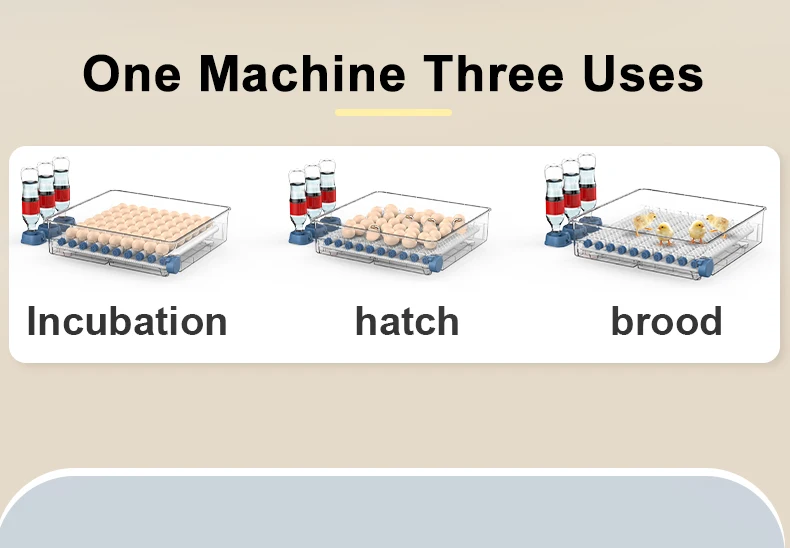 One Machine Three Uses

Incubation

hatch

brood