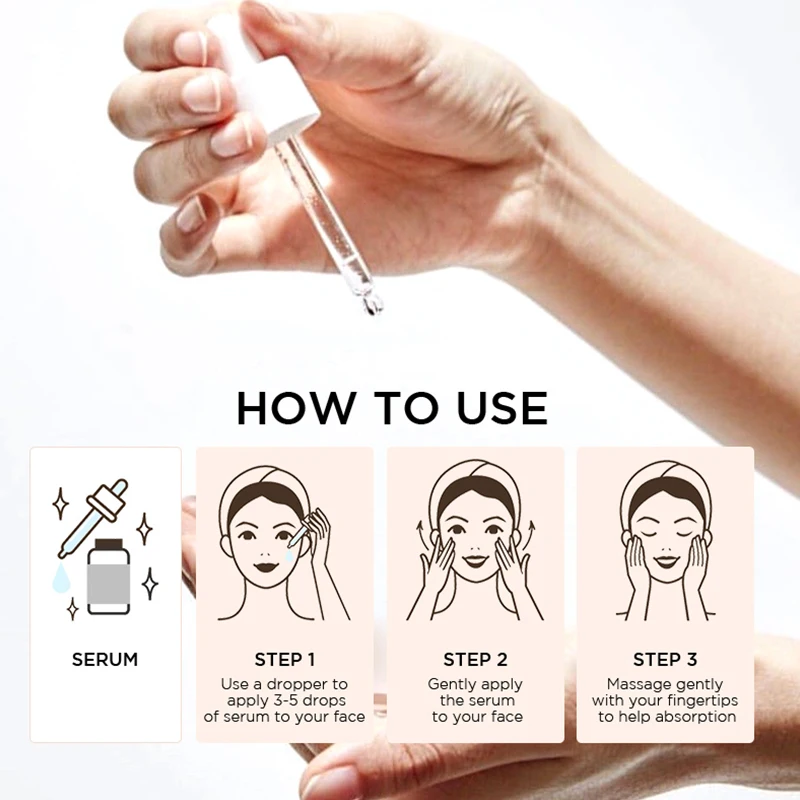 HOW TO USE

SERUM

STEP 1
Use a dropper to apply 3-5 drops of serum to your face

STEP 2
Gently apply the serum to your face

STEP 3
Massage gently with your fingertips to help absorption