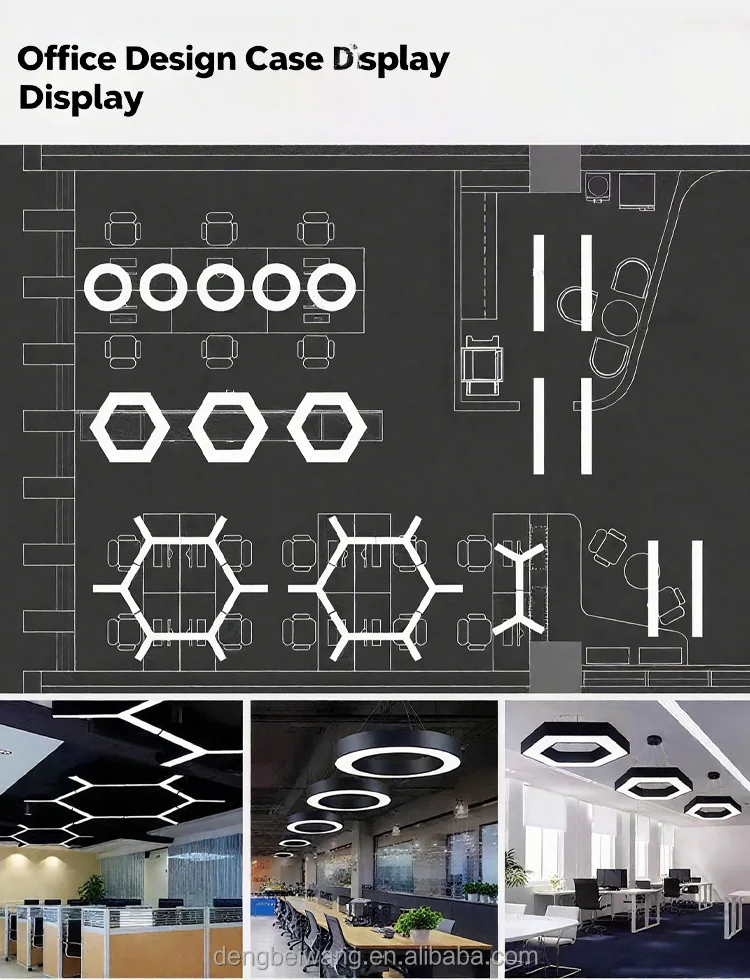 Office Design Case Display
Display

dengbeiwang.en.alibaba.com