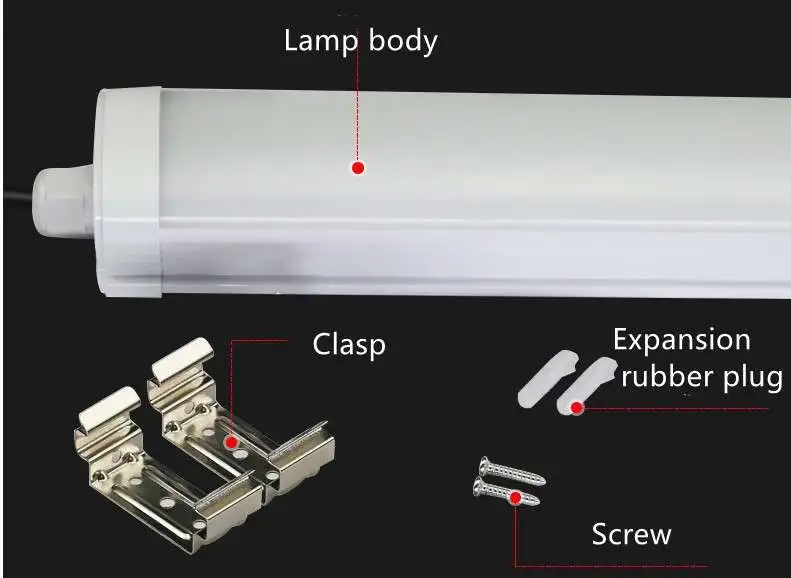 Lamp body

Clasp

Expansion rubber plug

Screw